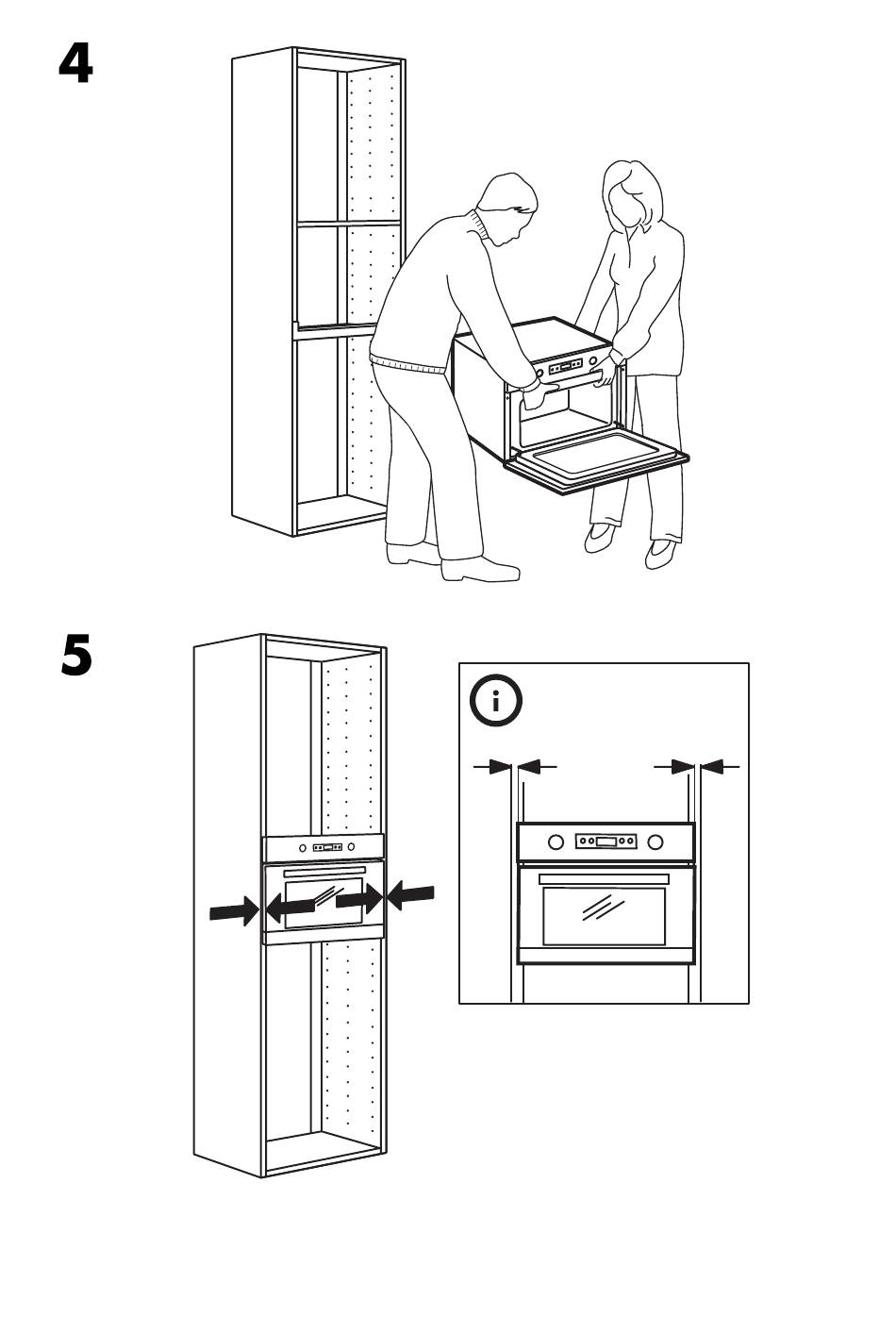 4

5

i