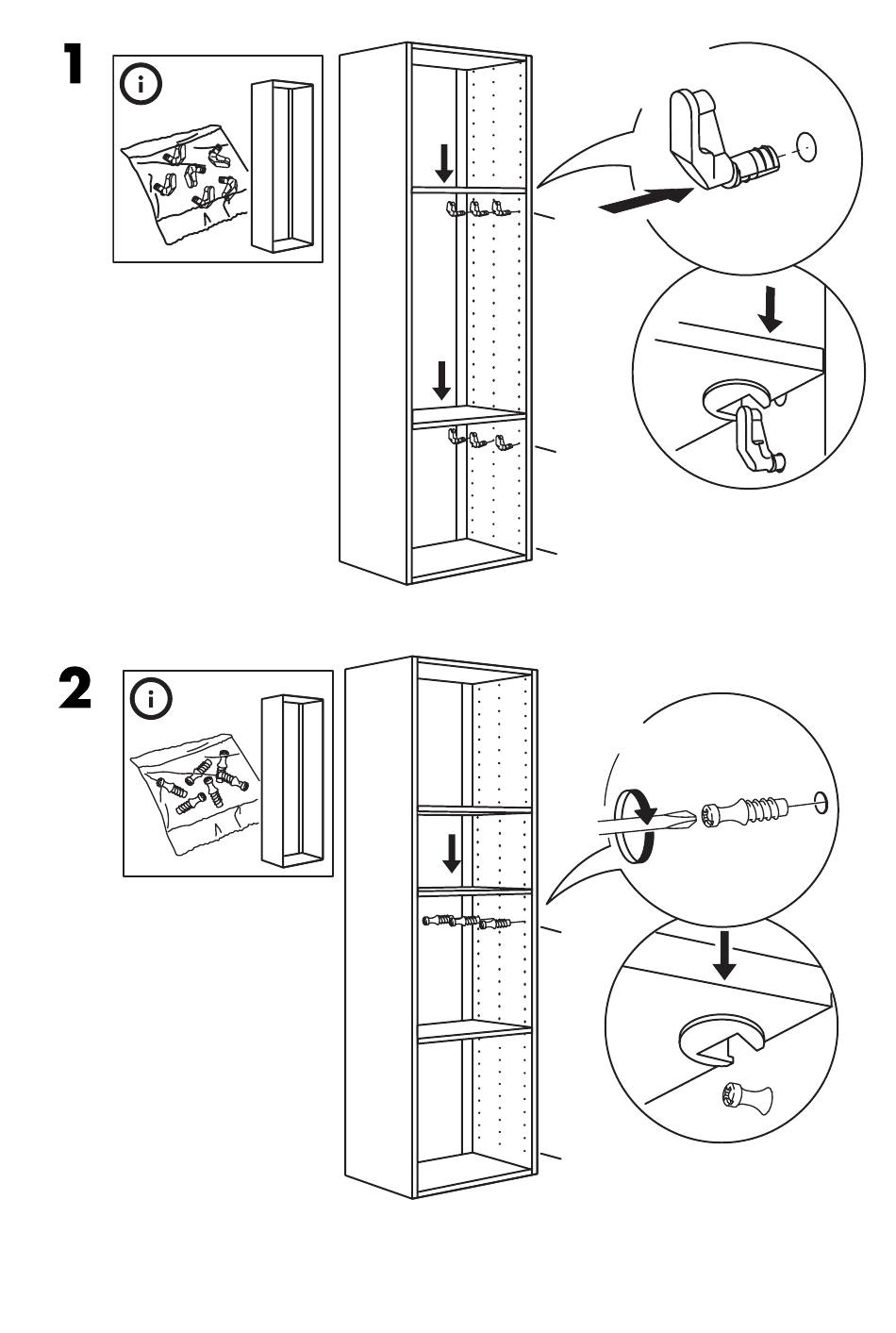 1

i

2

i