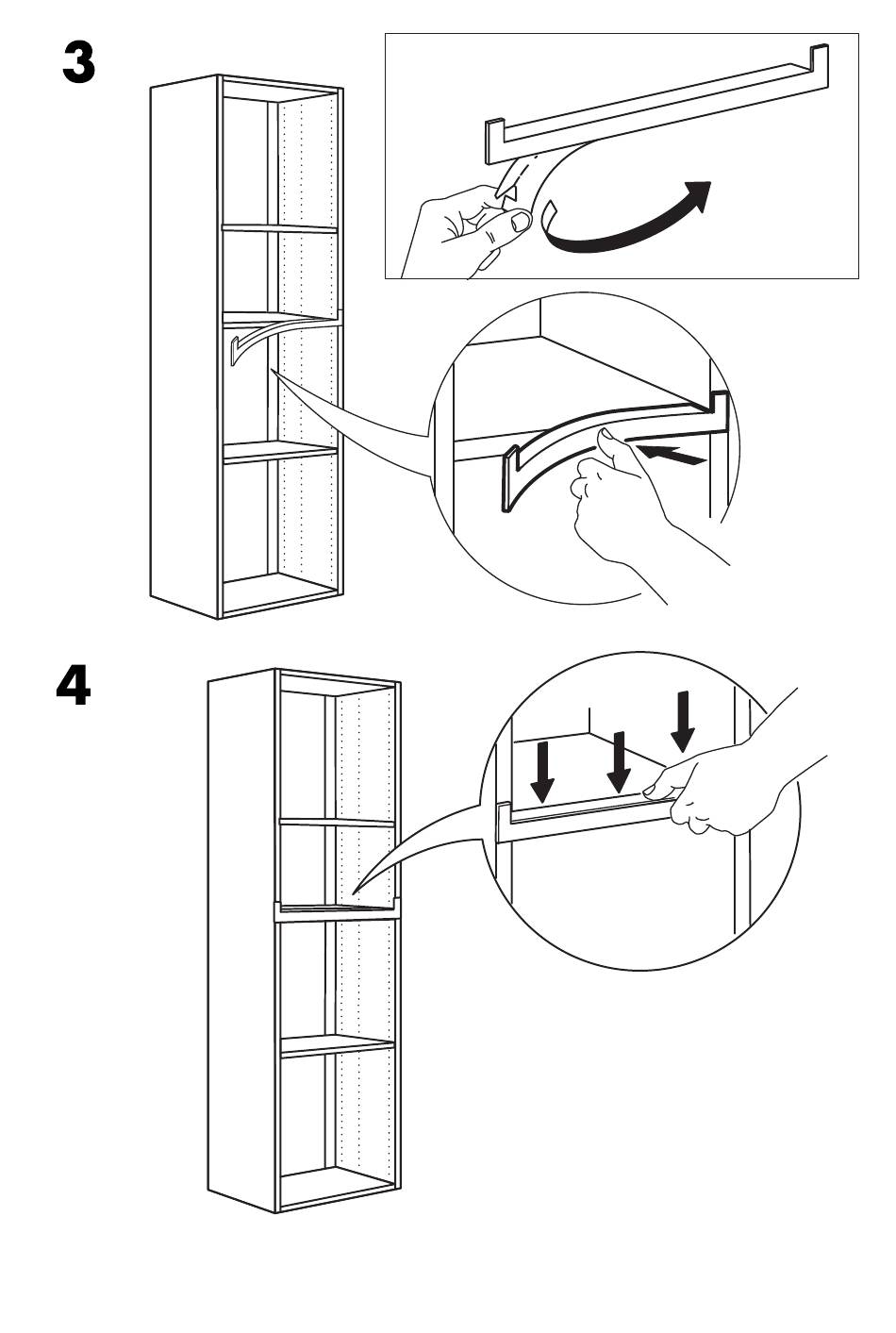 3

4