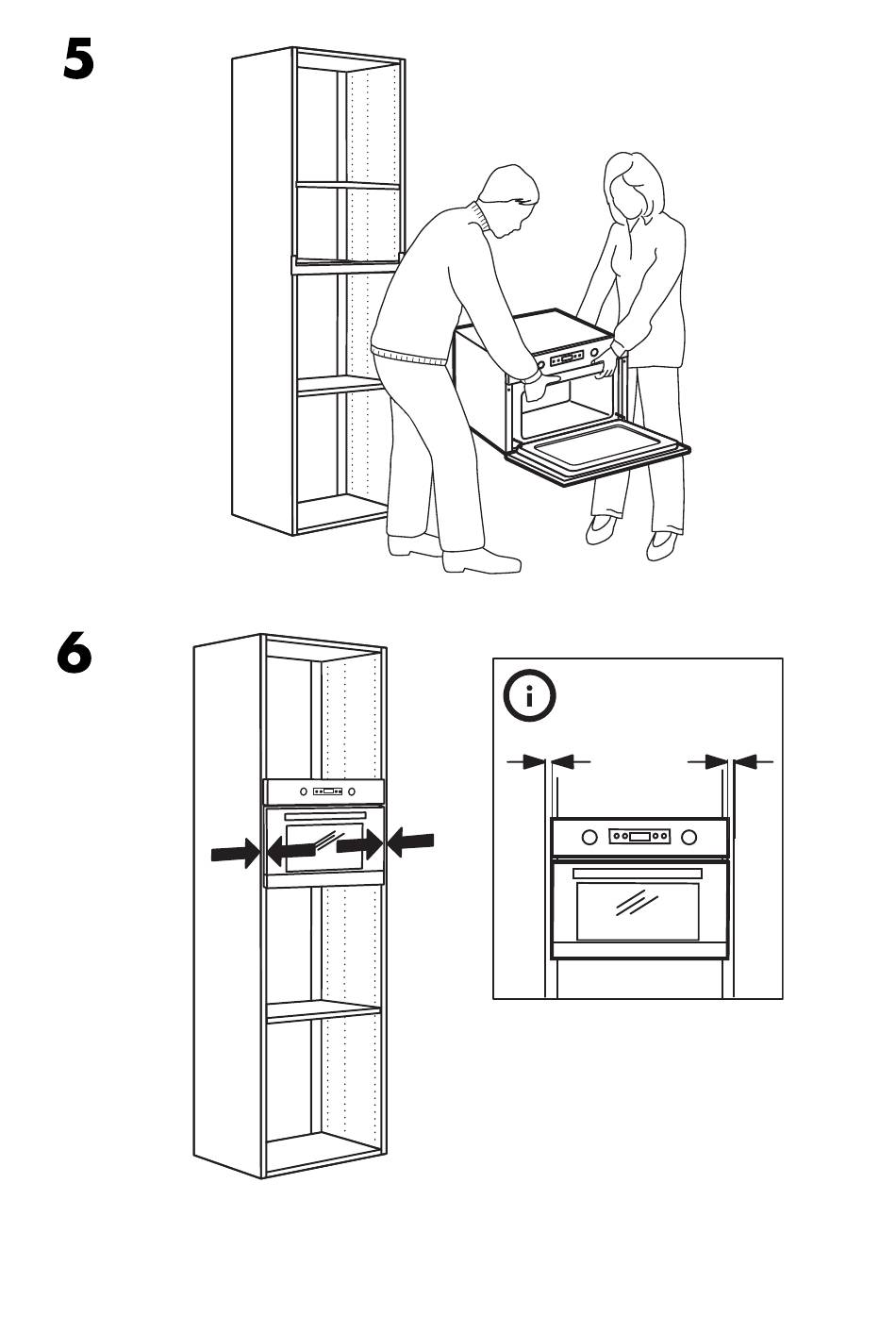 5

6

i