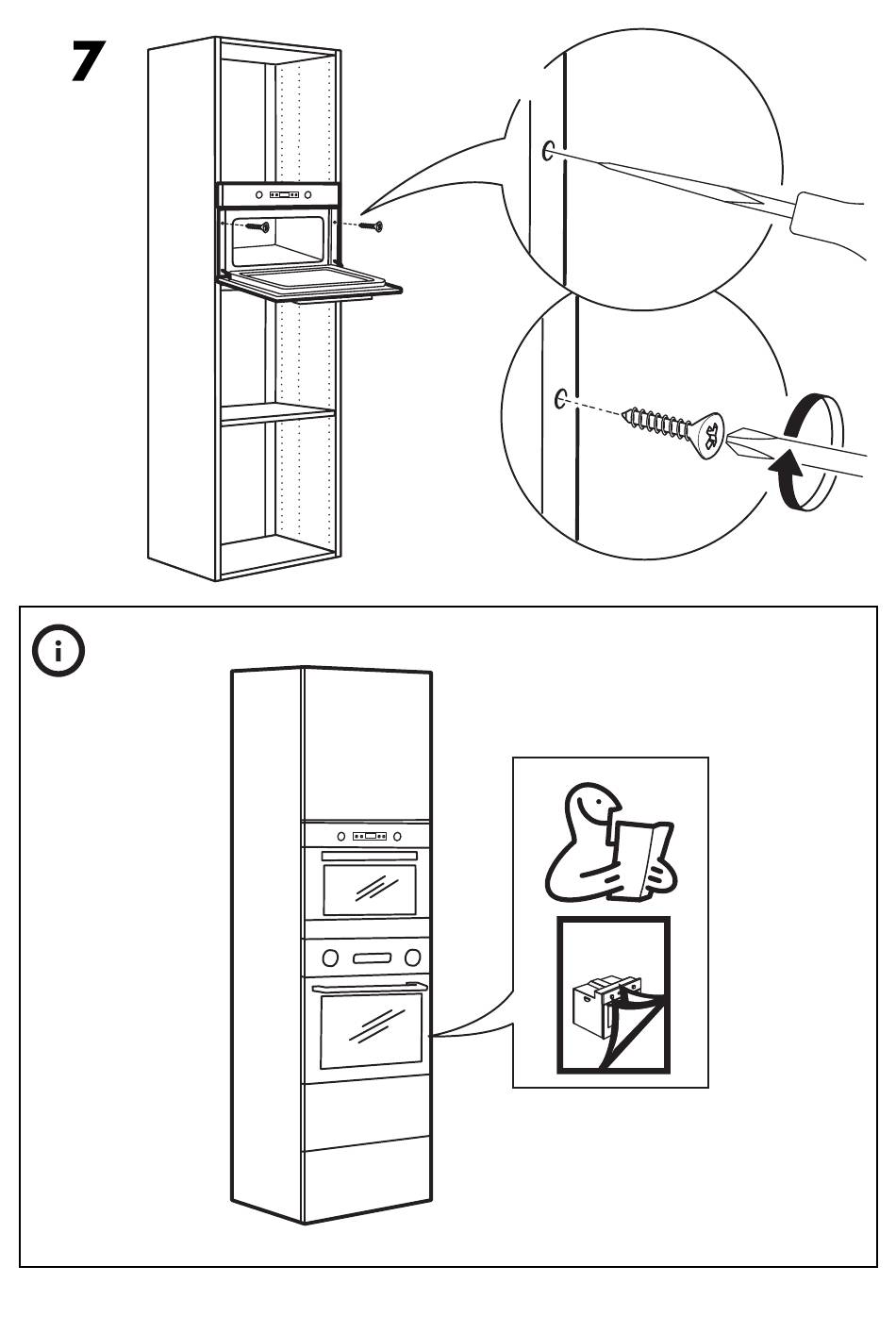 7

i