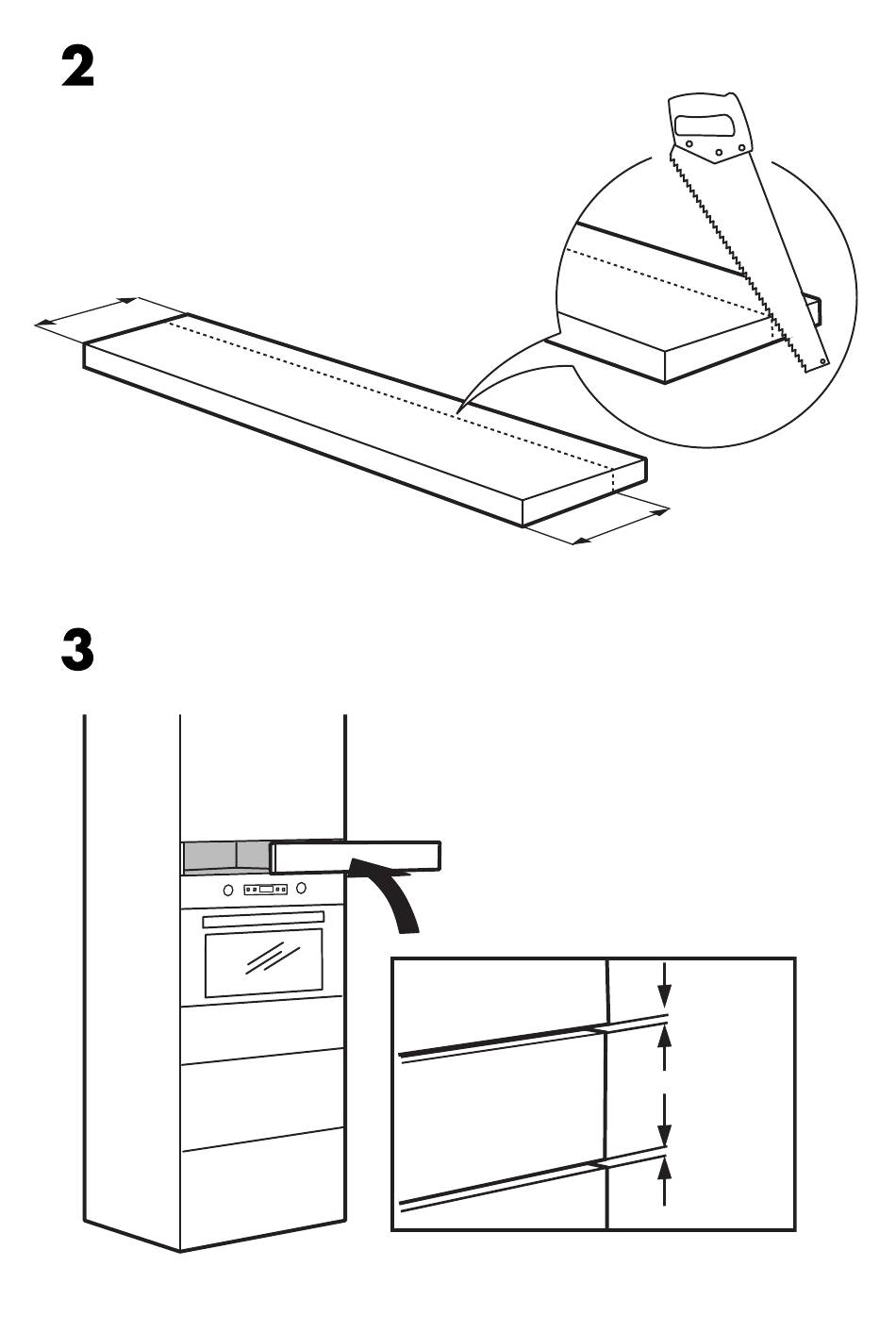 2

3