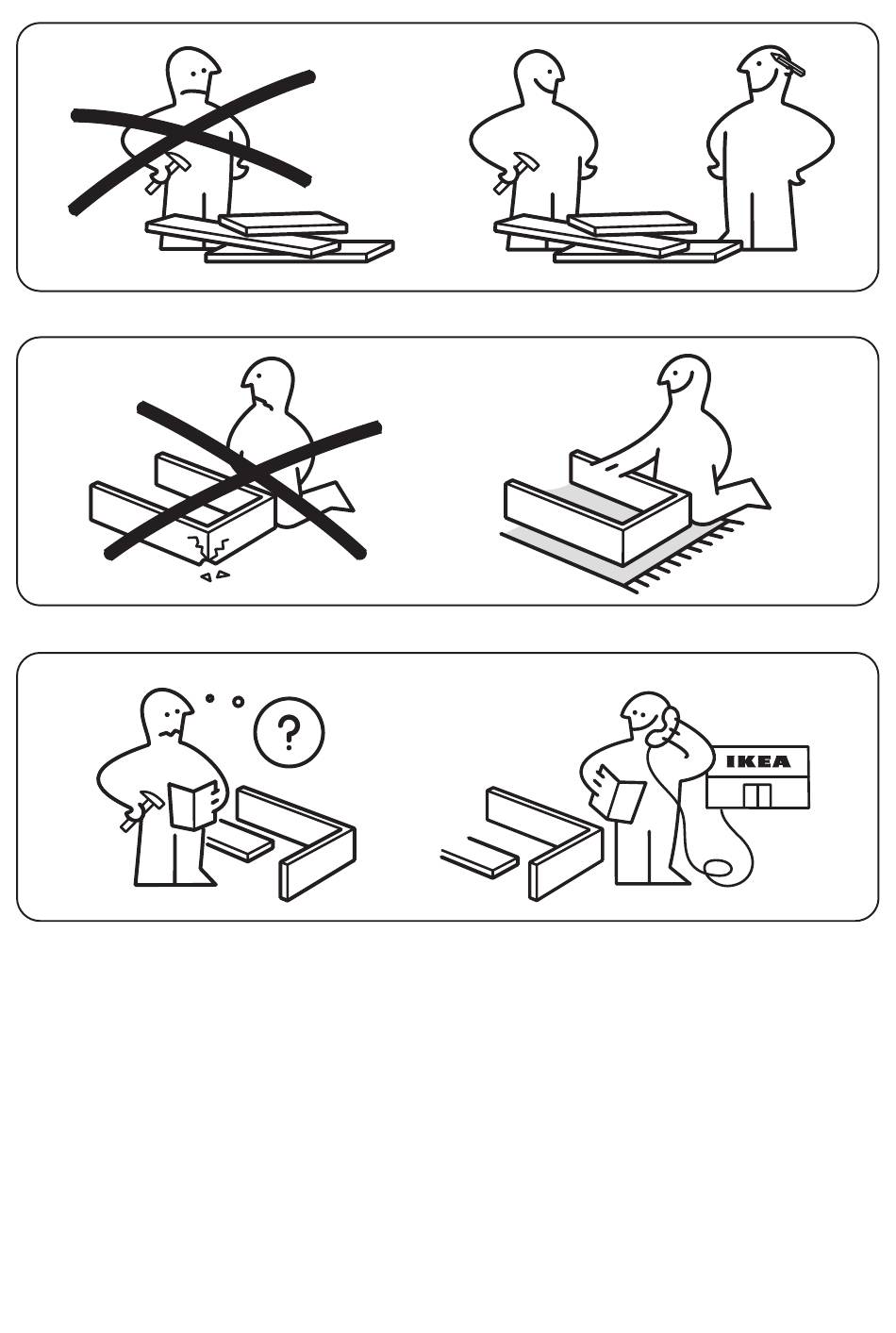 ?

IKEA