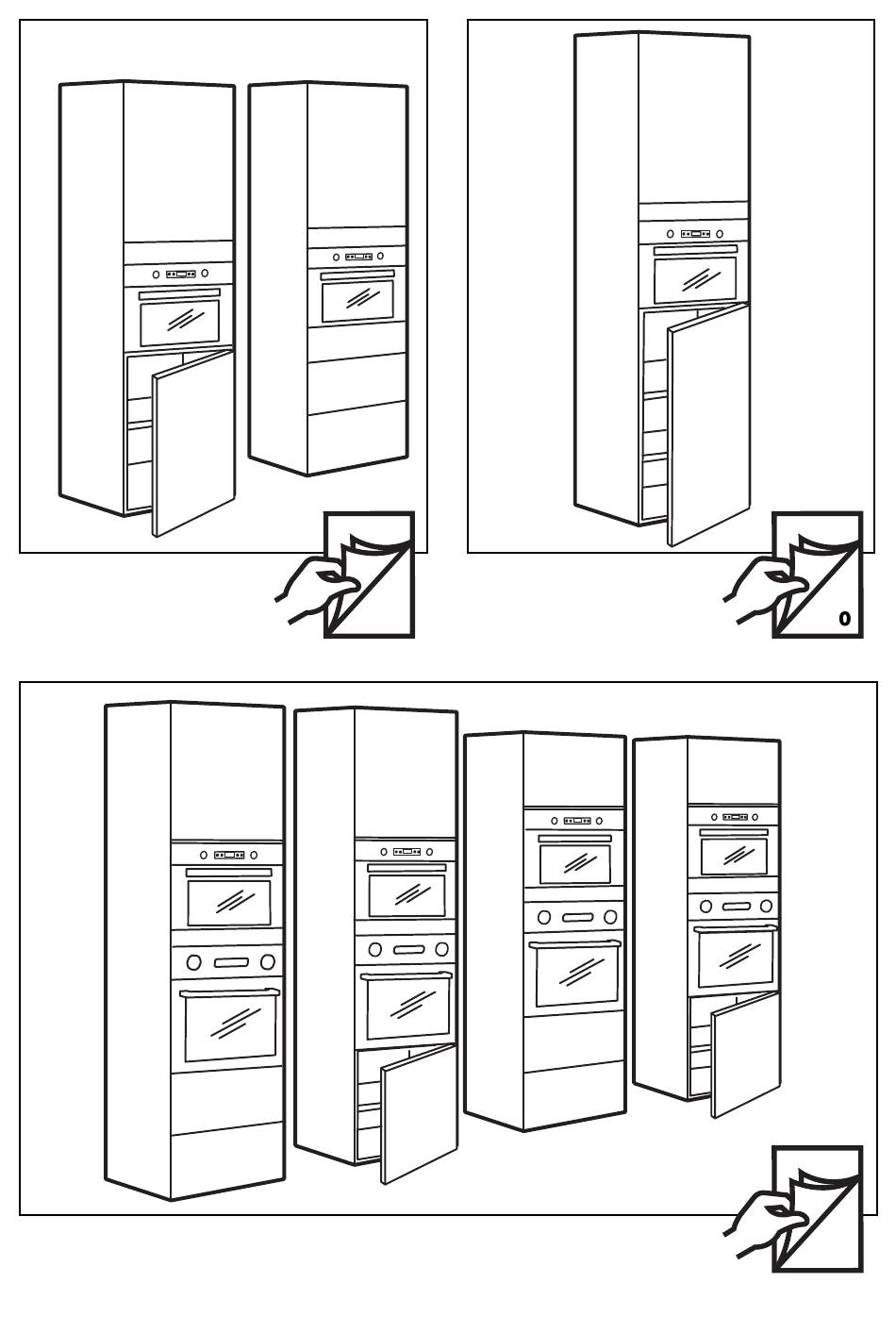 0