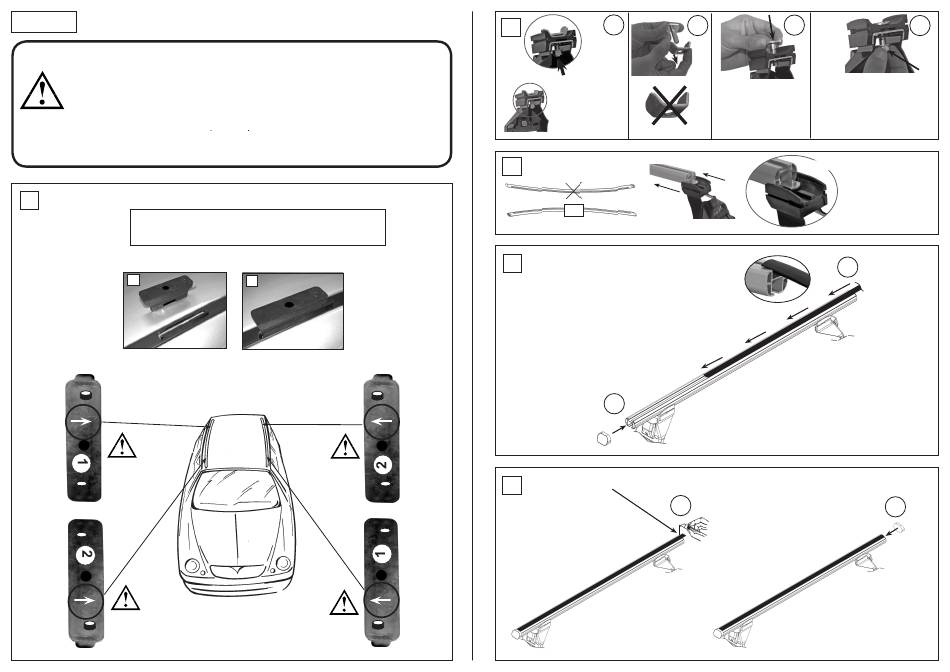 1

2

2

1