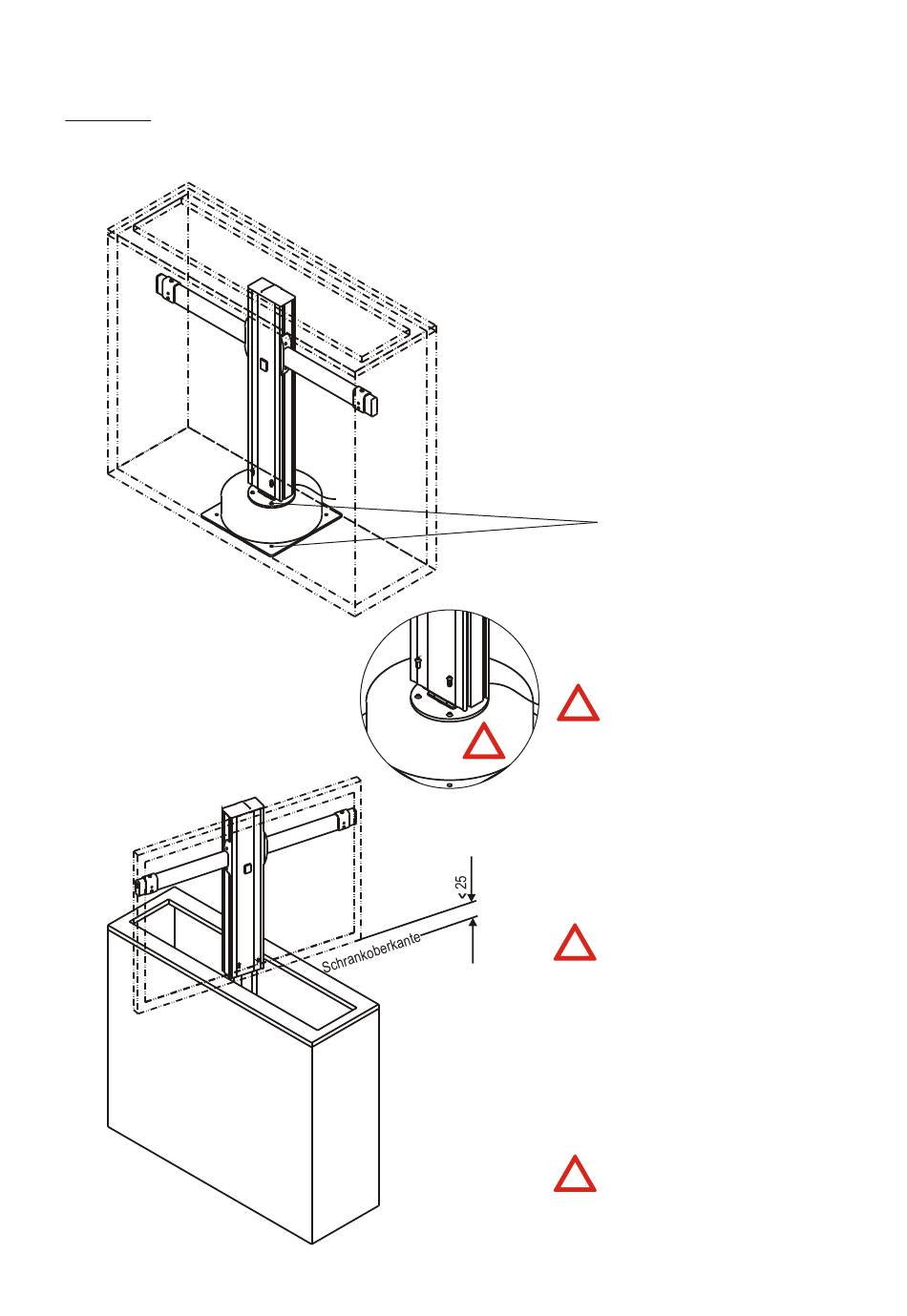 < 25

Schrankoberkante