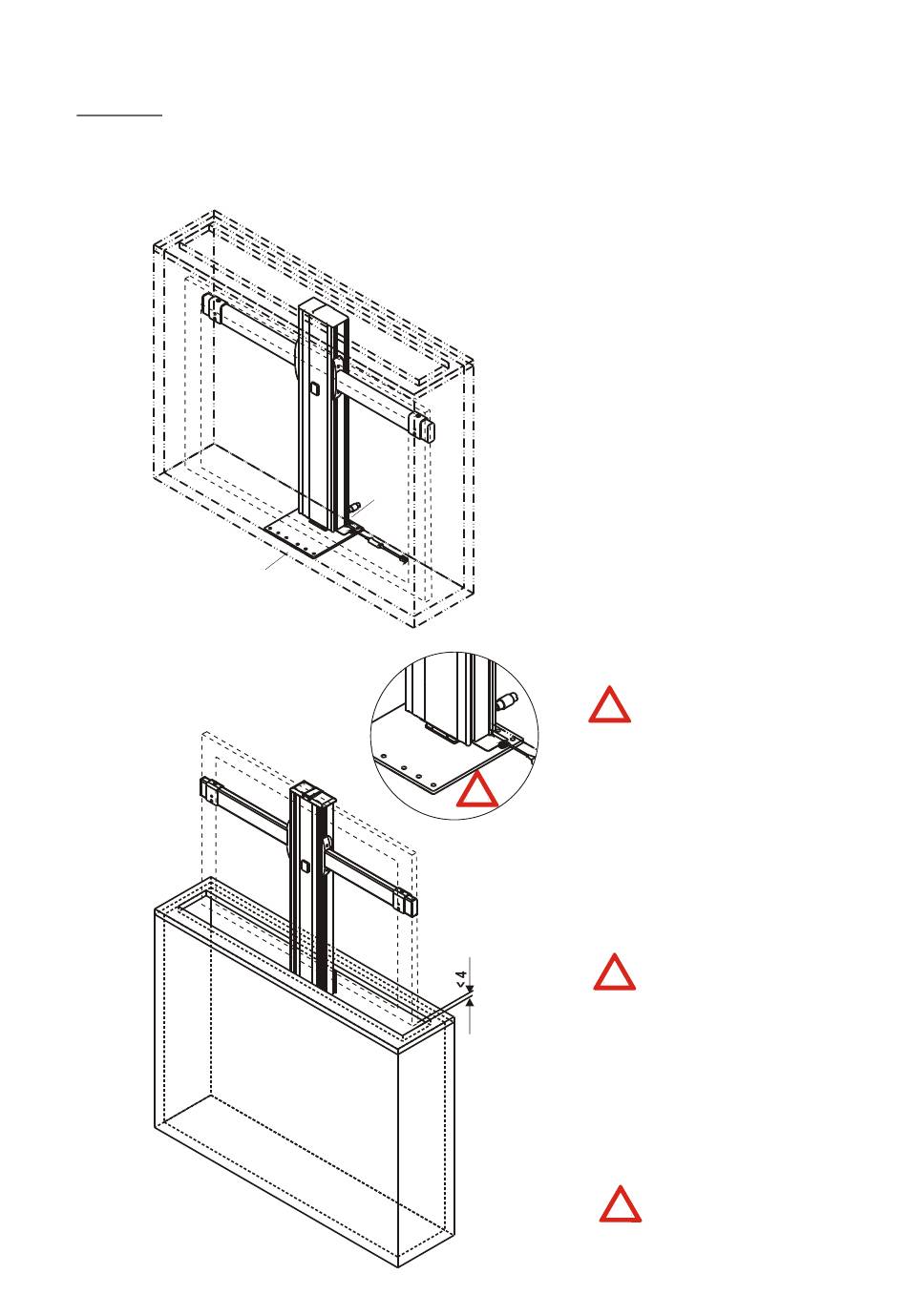 < 4