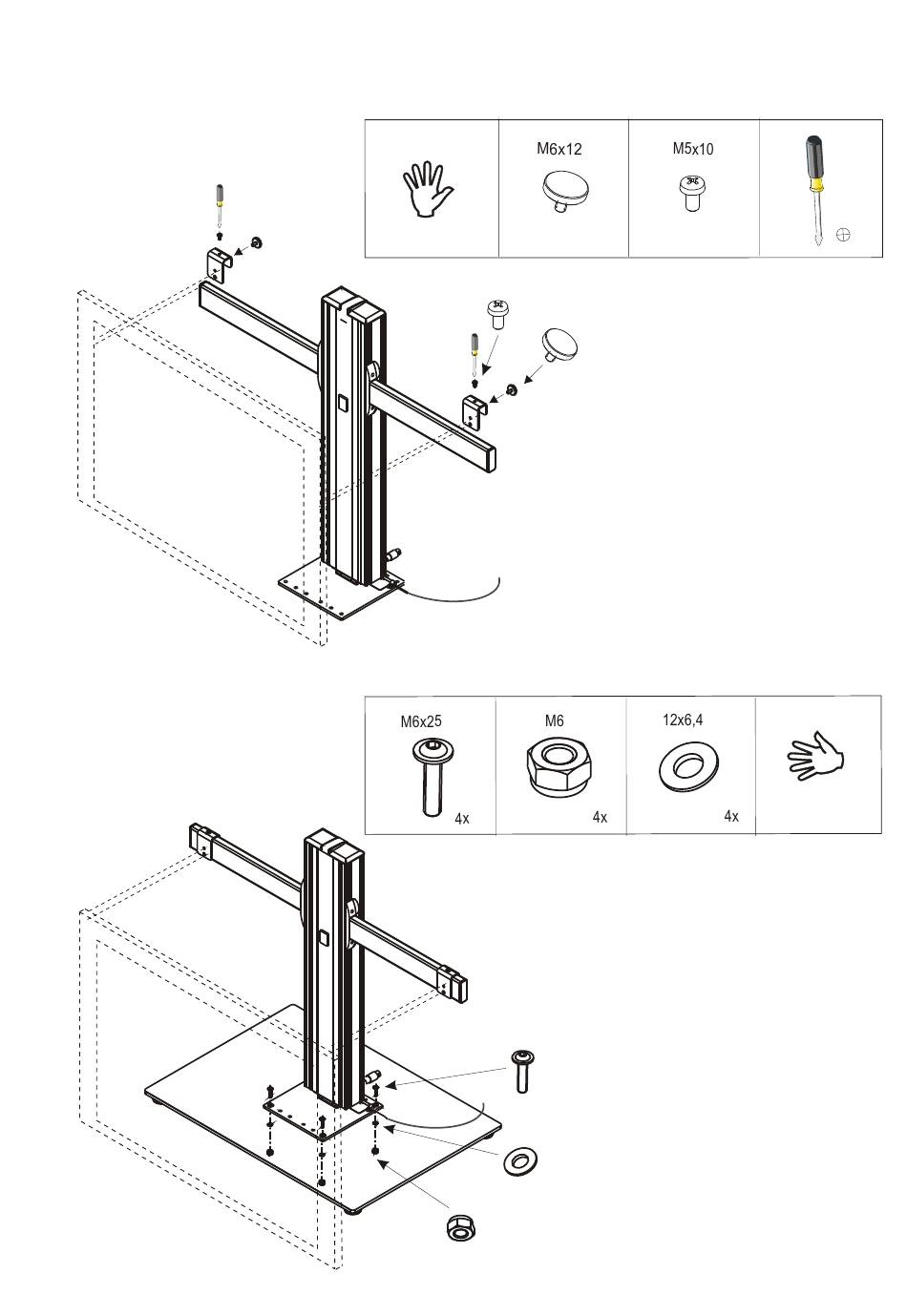 M6x12

M5x10

M6x25

4x

M6

4x

12x6,4

4x