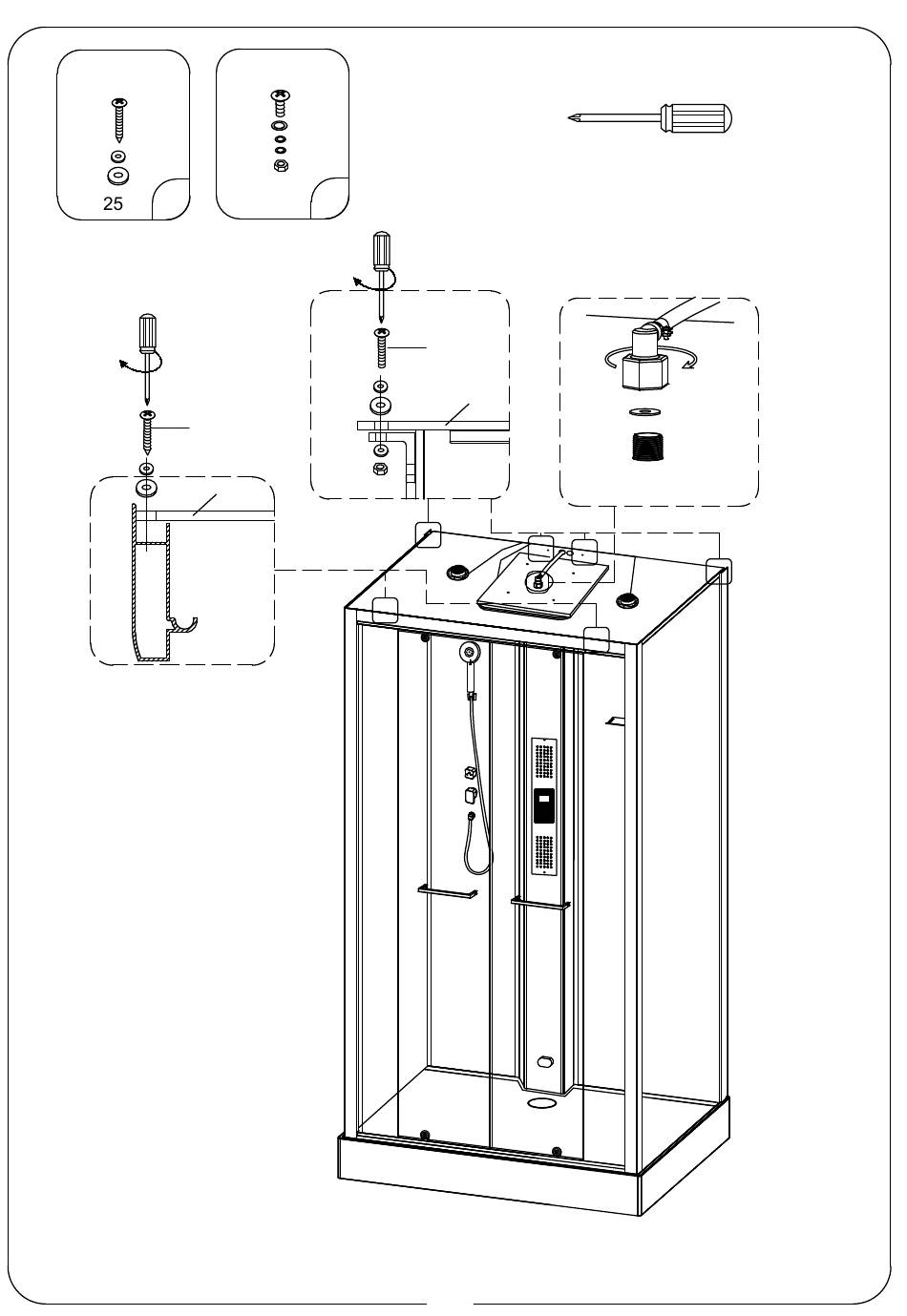 25