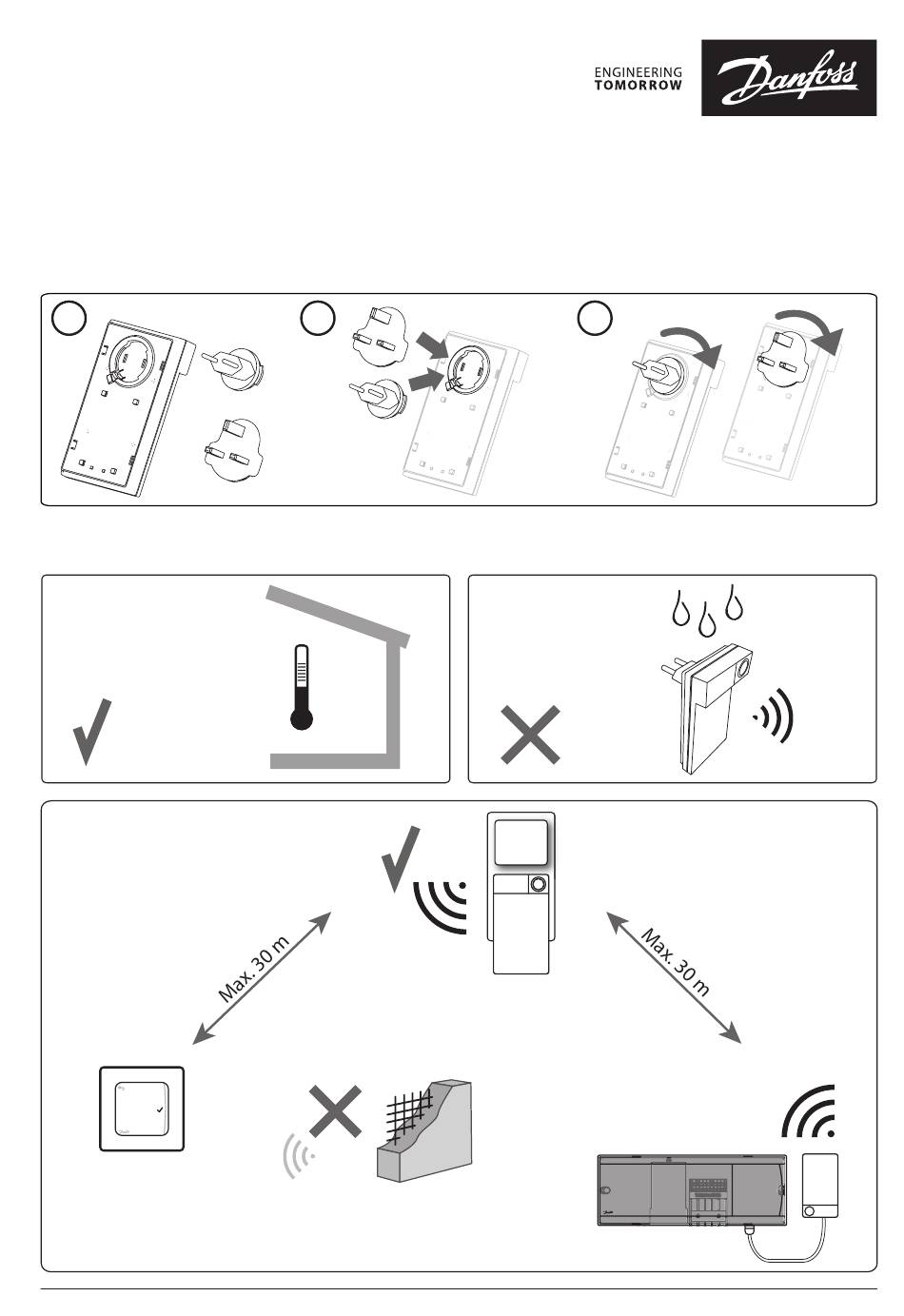 ENGINEERING TOMORROW

Danfoss

Max. 30 m

Max. 30 m