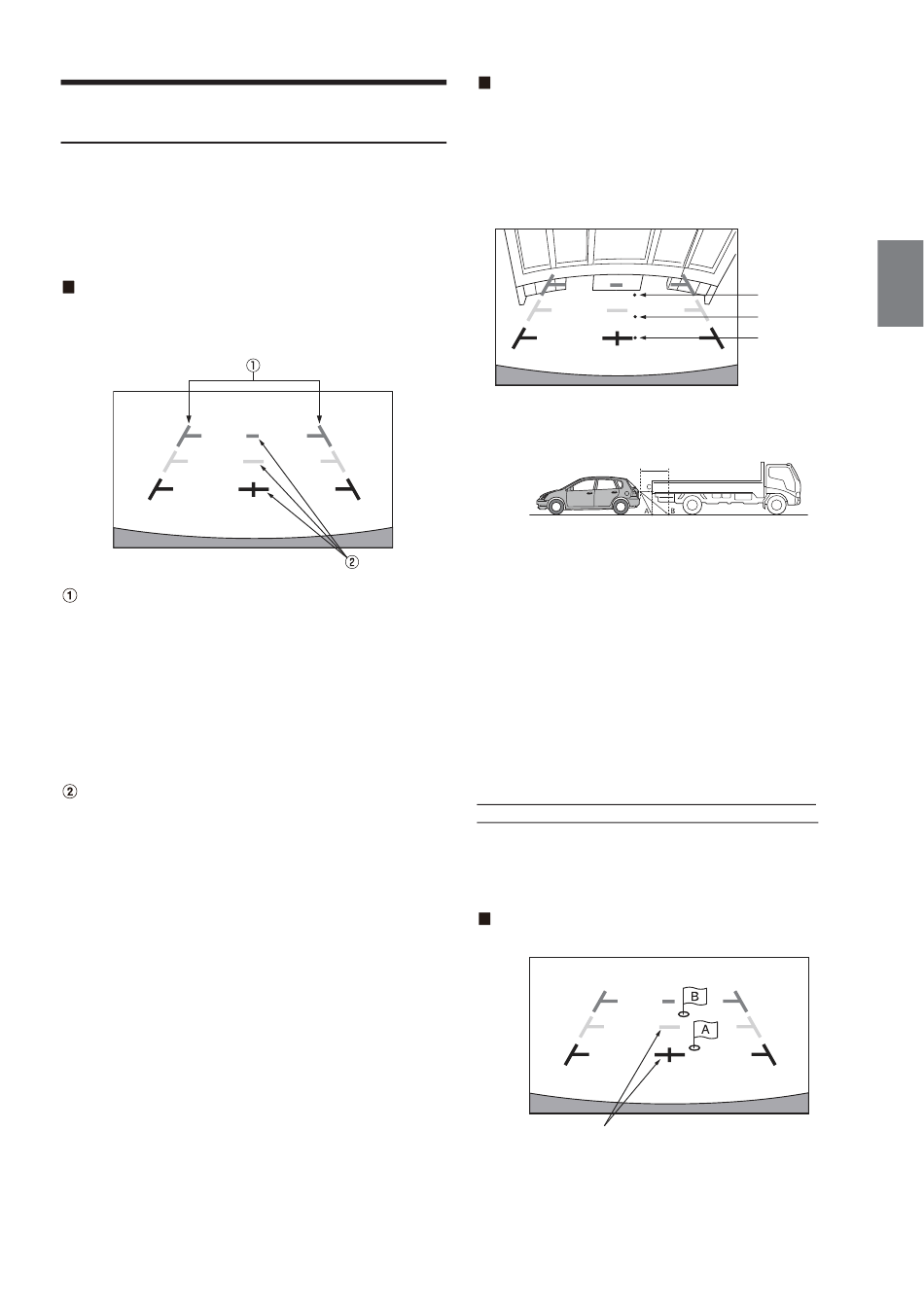 ①

②

①

②

C

A B

B

A