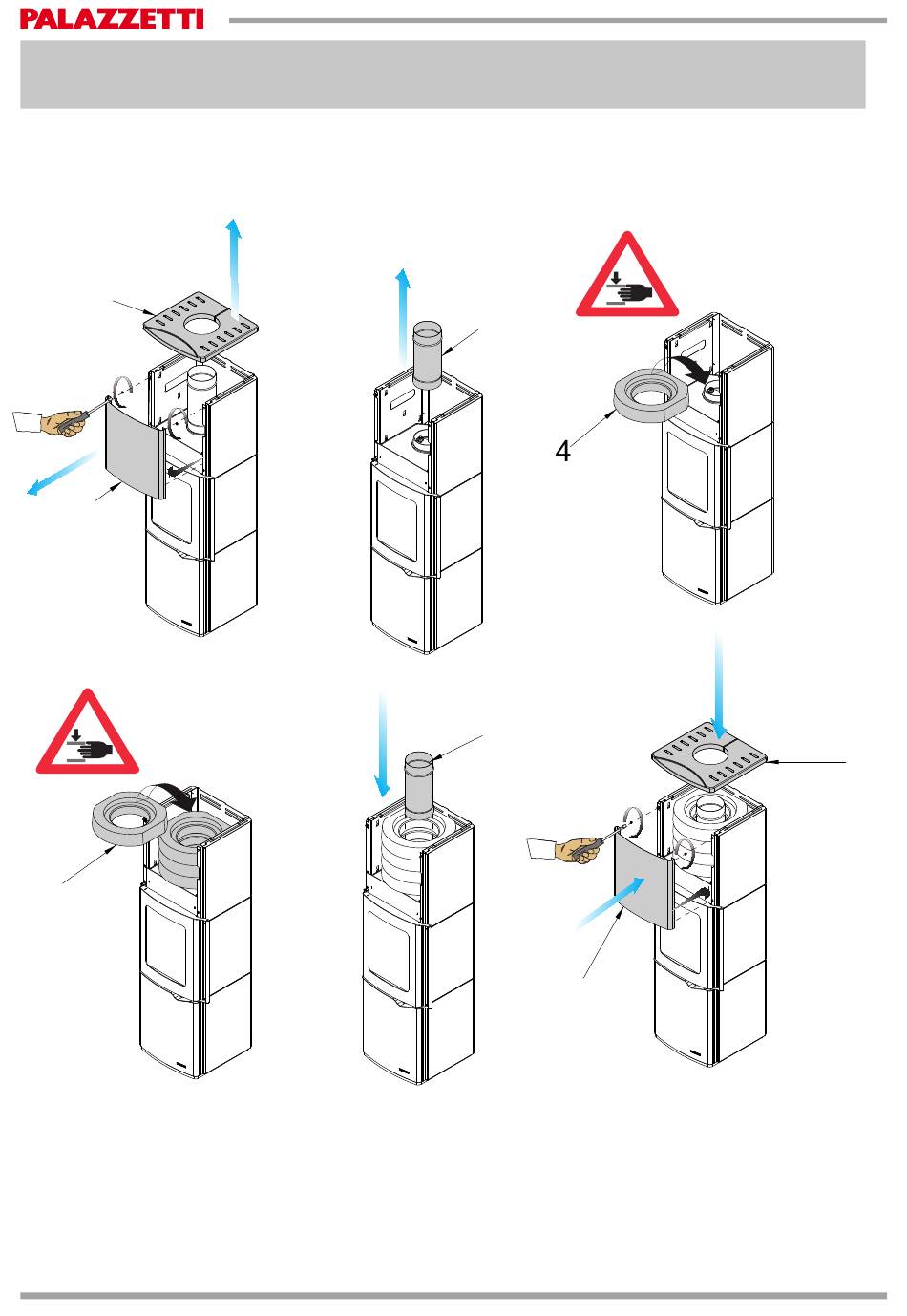 PALAZZETTI

4