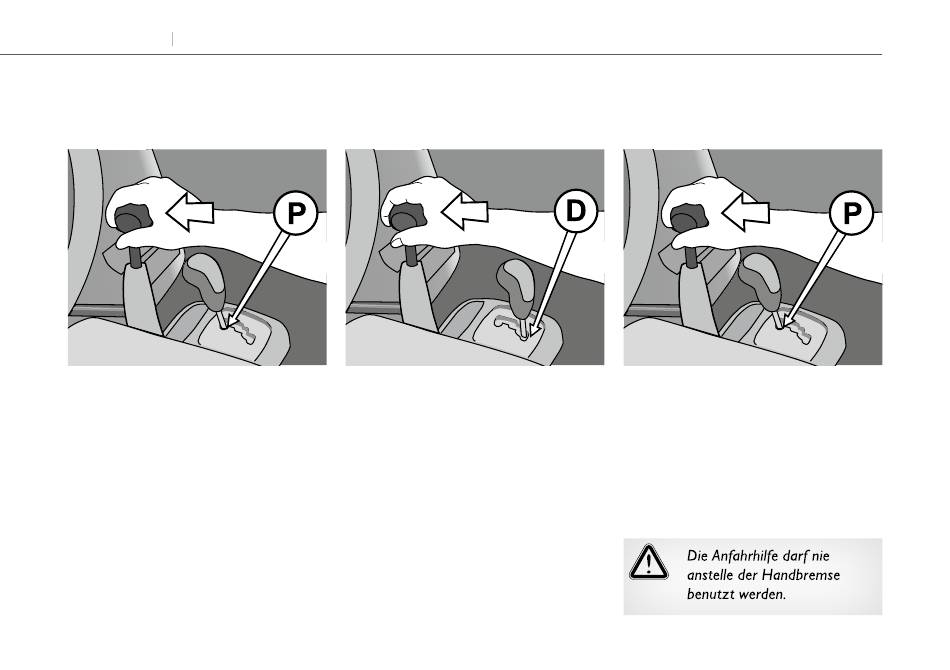 P

D

P

Die Anfahrhilfe darf nie anstelle der Handbremse benutzt werden.