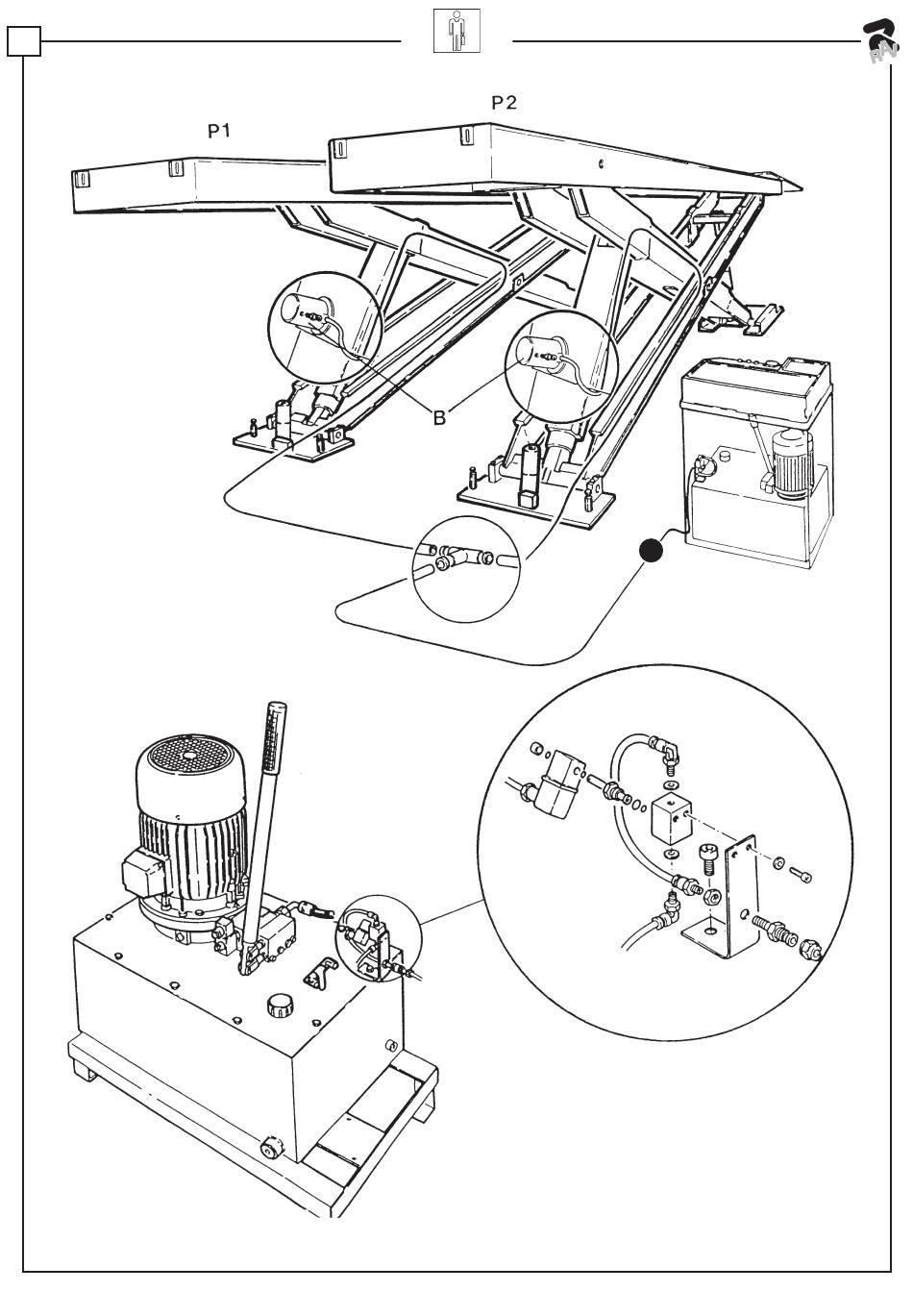 P1

P2

B