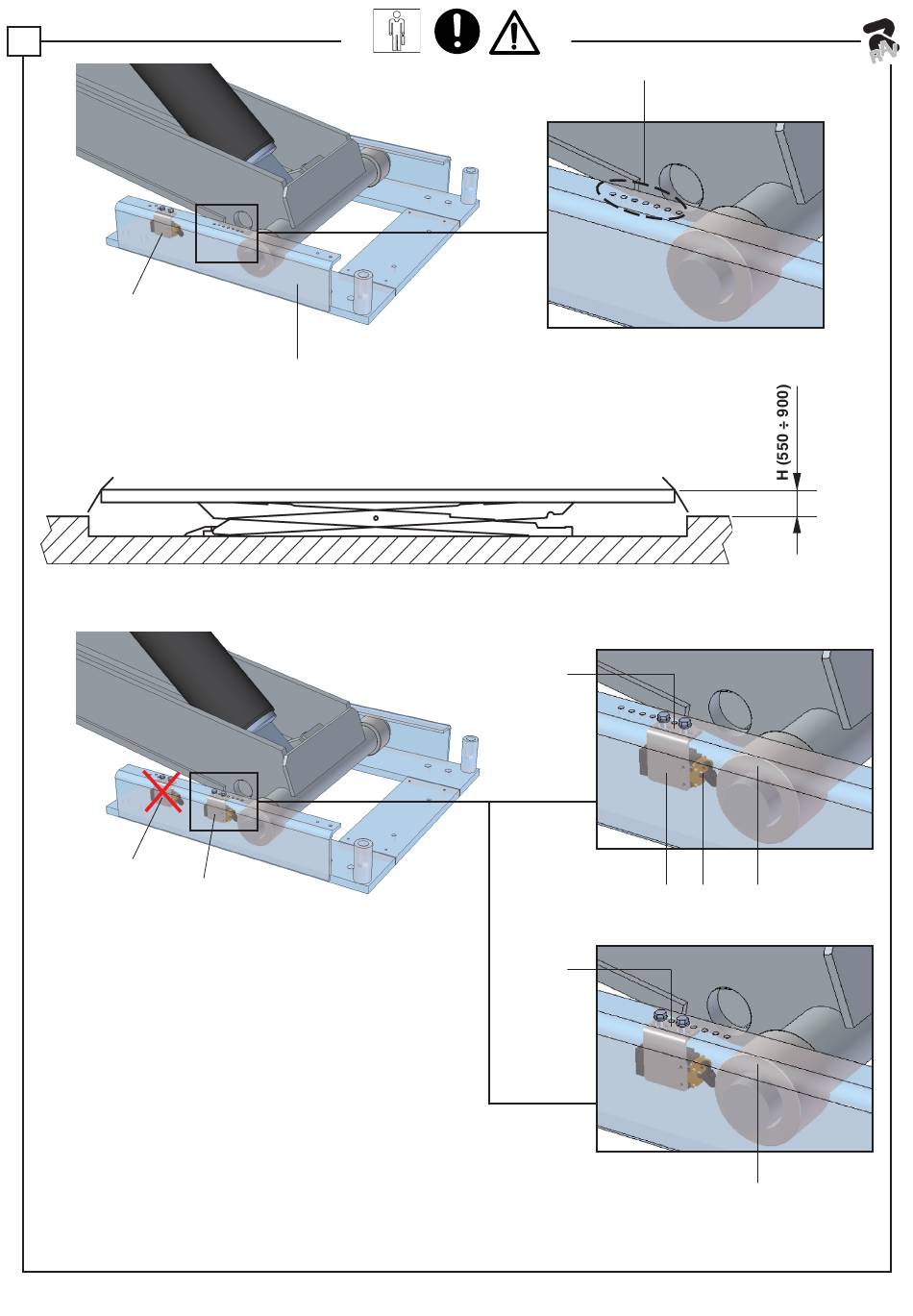 H (550 ÷ 900)