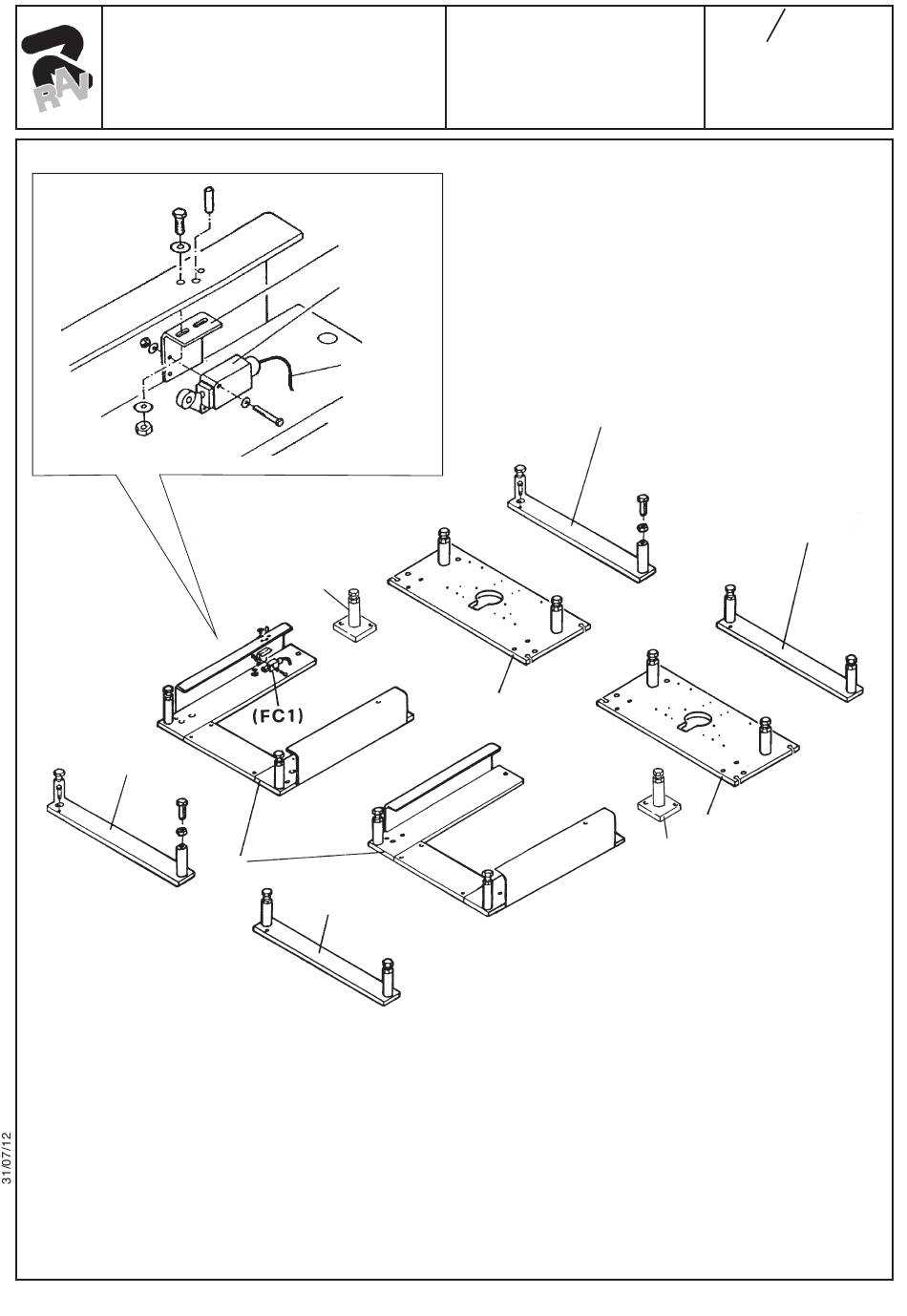 RAV

/

(FC1)

31/07/12