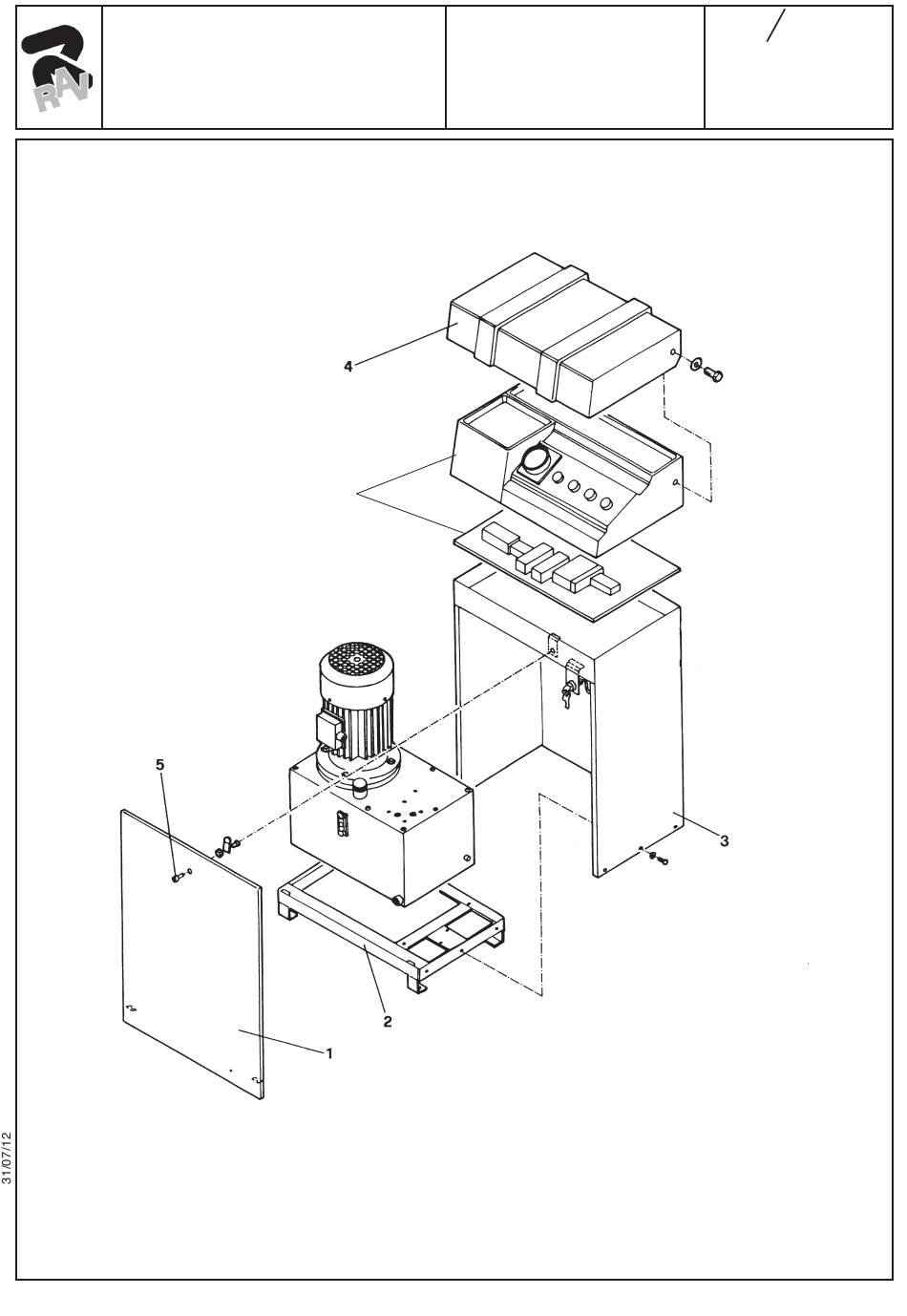 RAV

/

4

5

3

2

1

31/07/12