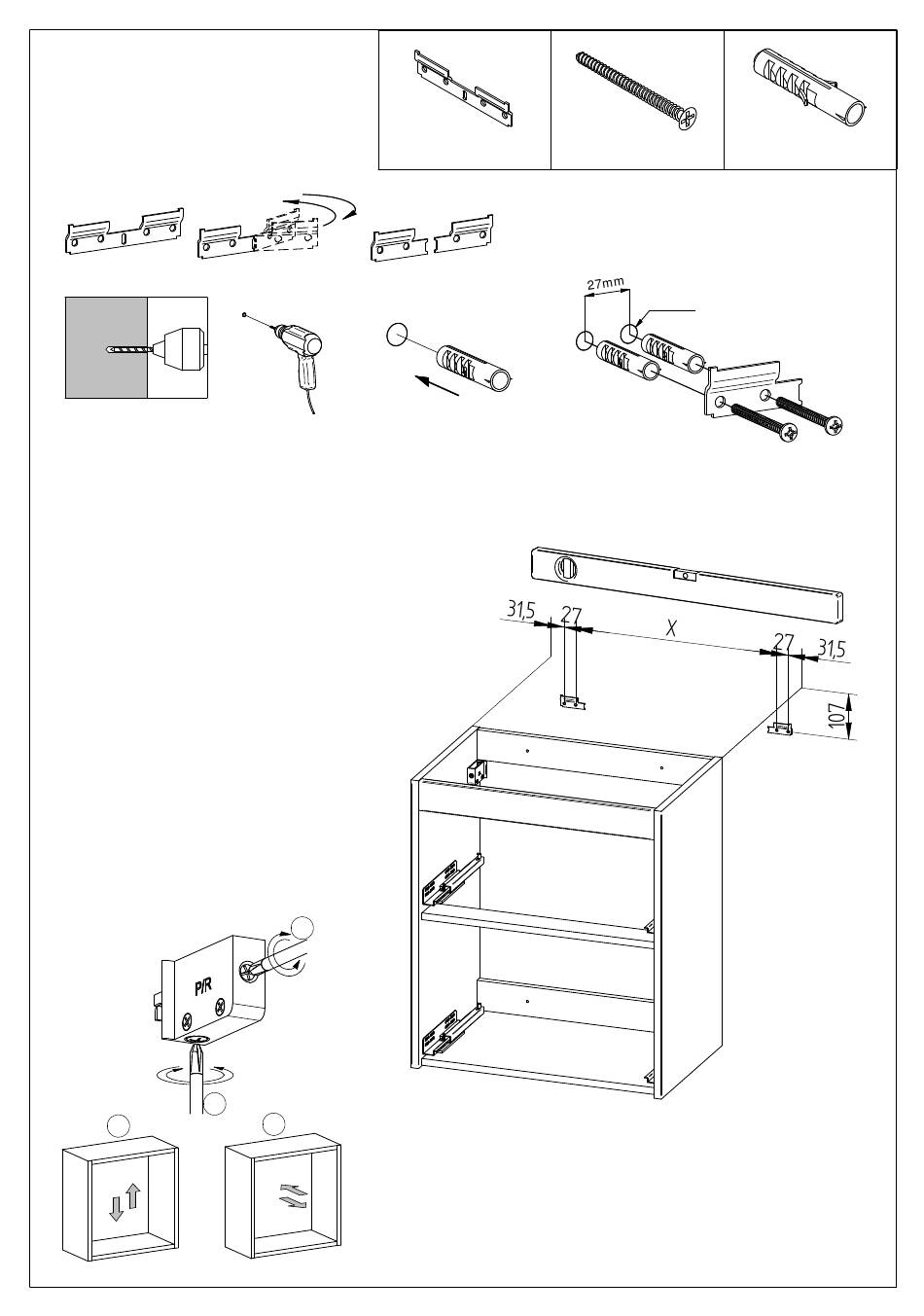 27mm

31,5
27
X
27
31,5
107

P/R