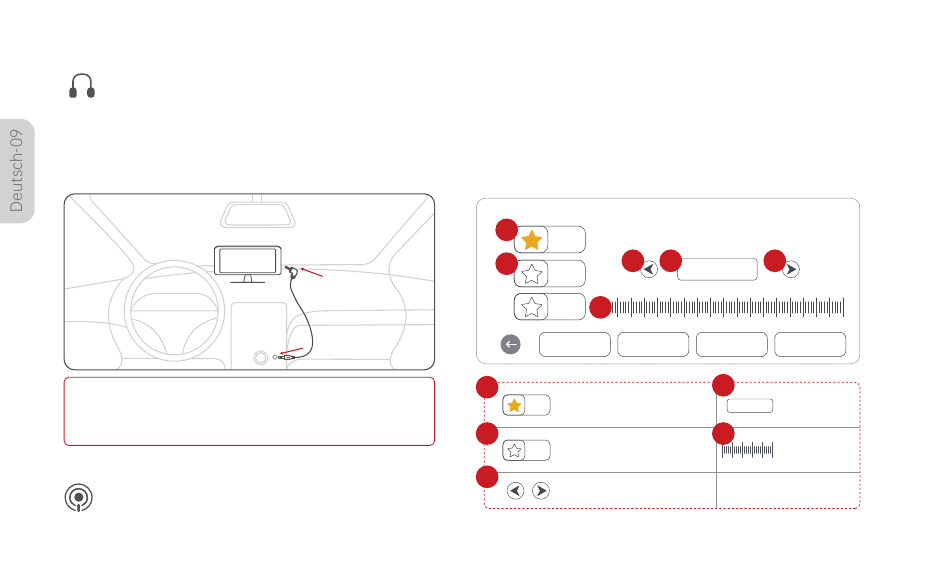 Deutsch-09