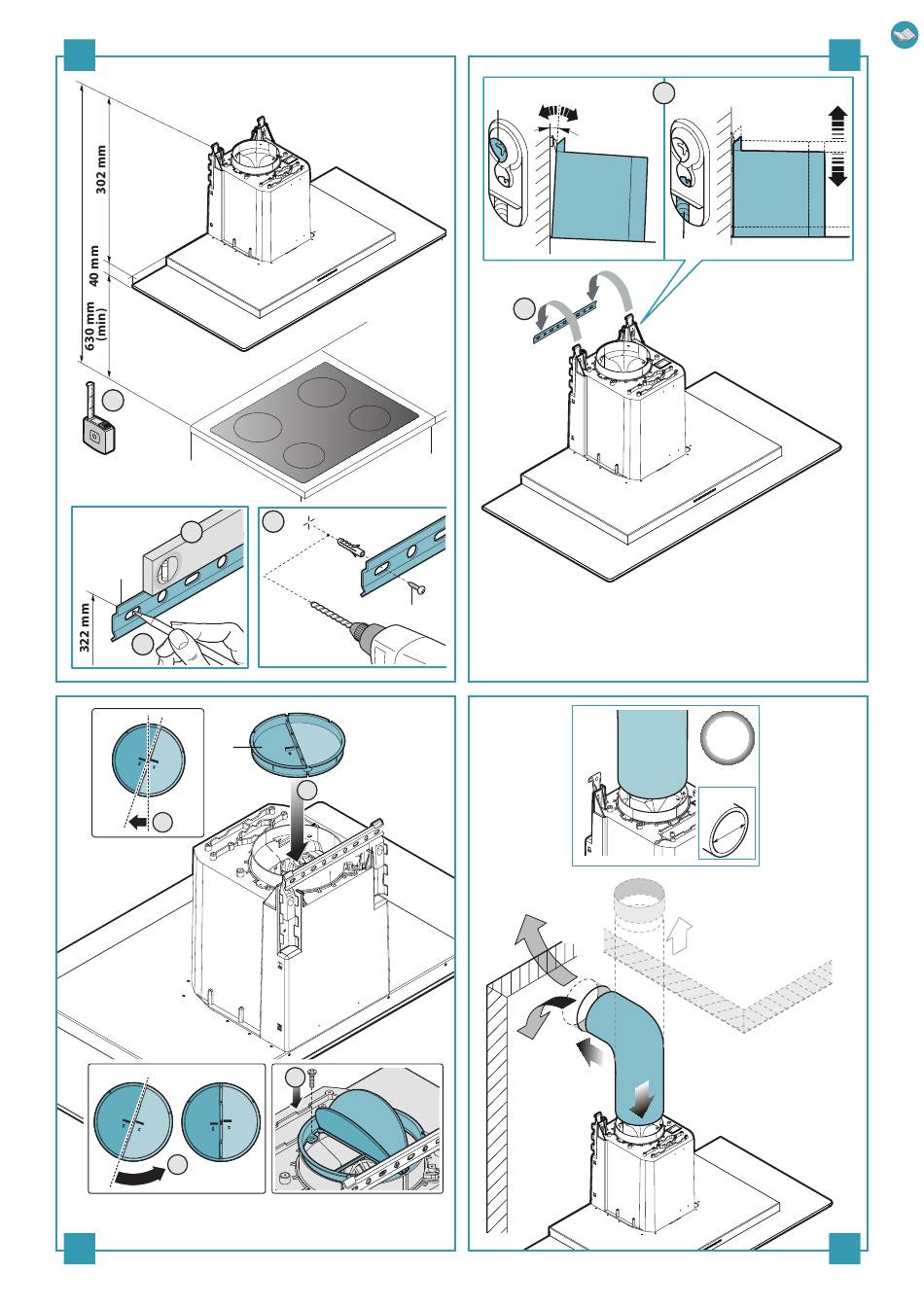 302 mm

40 mm

630 mm
(min)

322 mm