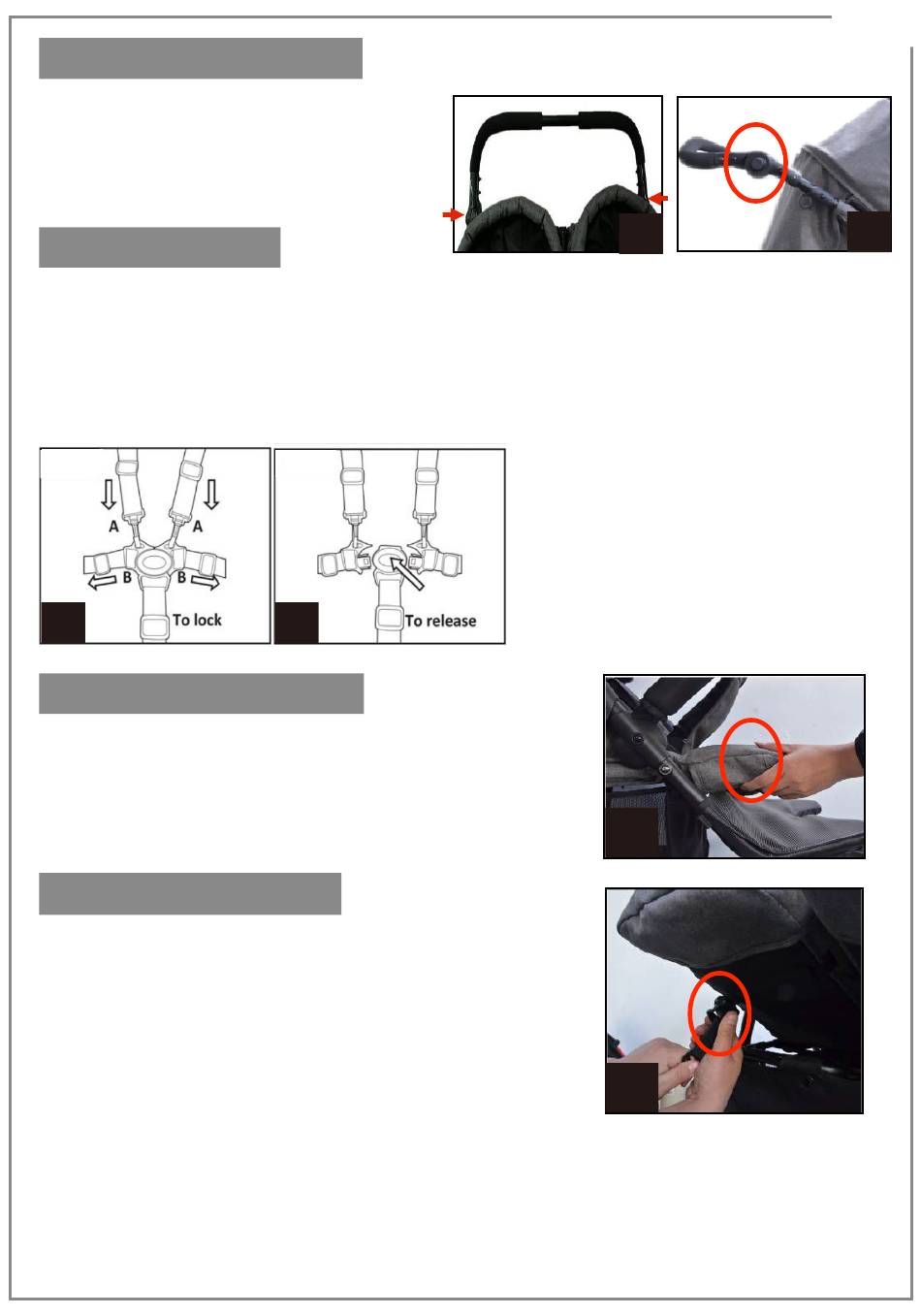 A
A
B
B
To lock
To release