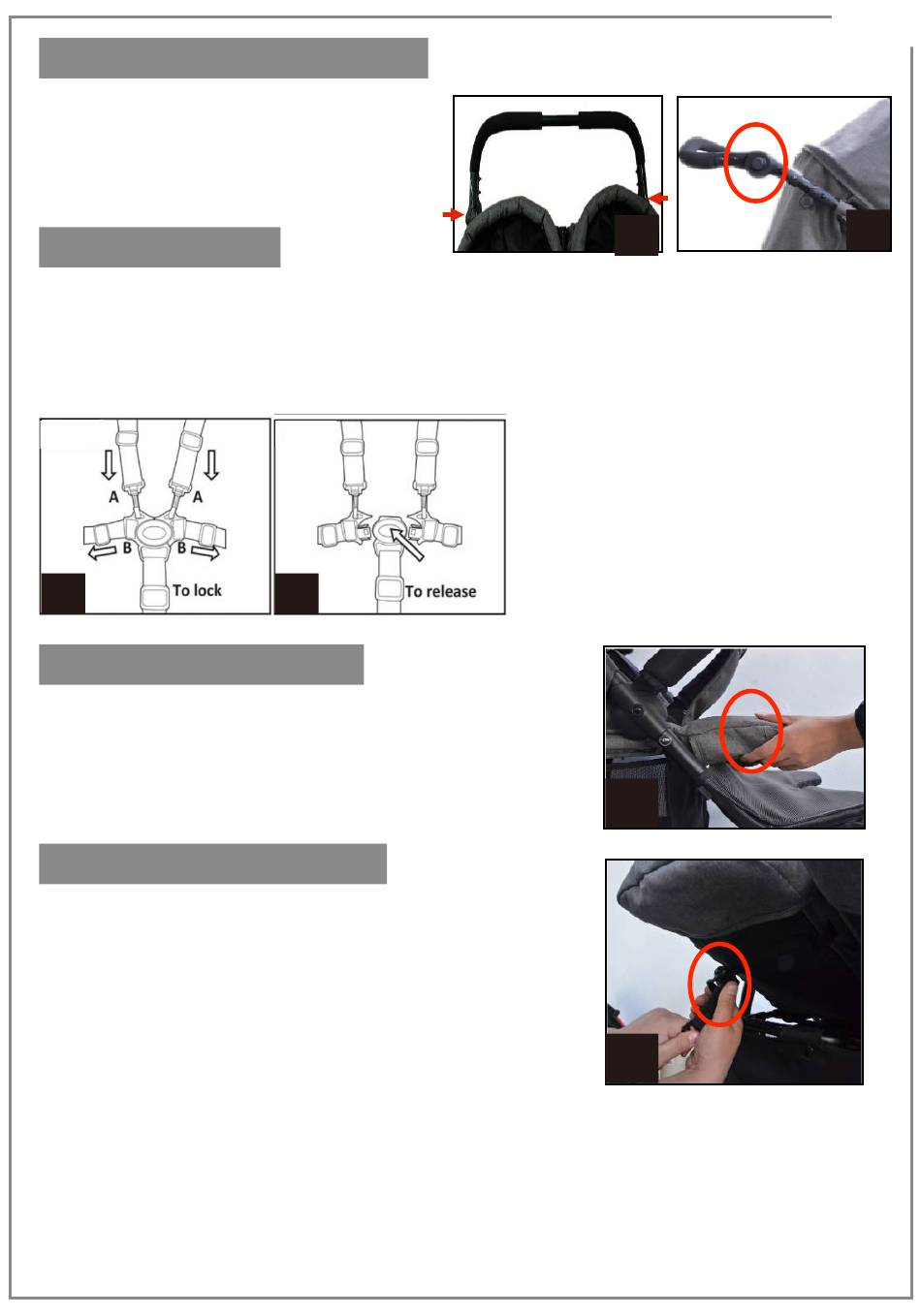 A A
B B
To lock
To release