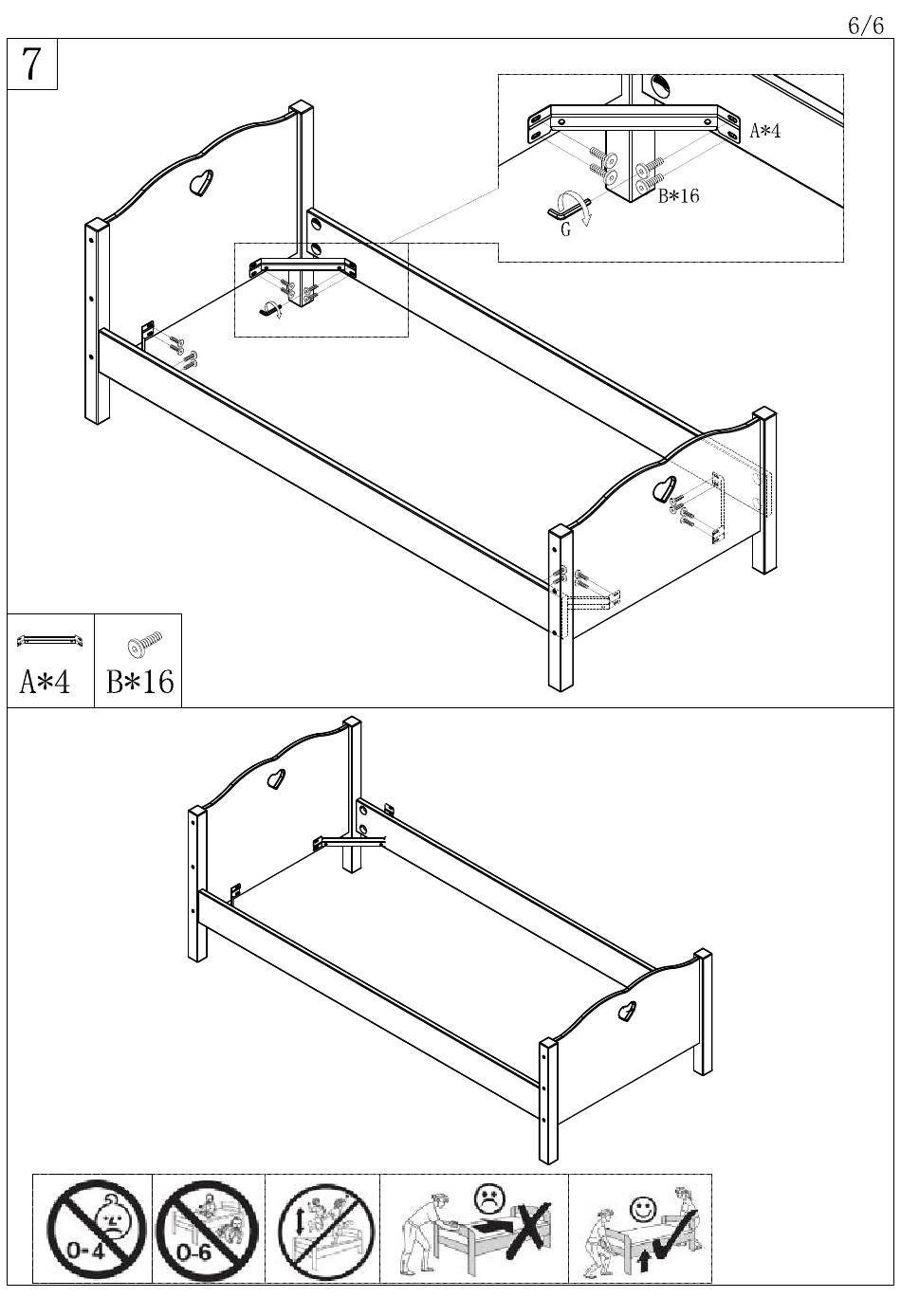 6/6

7

A*4

B*16

G

A*4

B*16

0-4

0-6