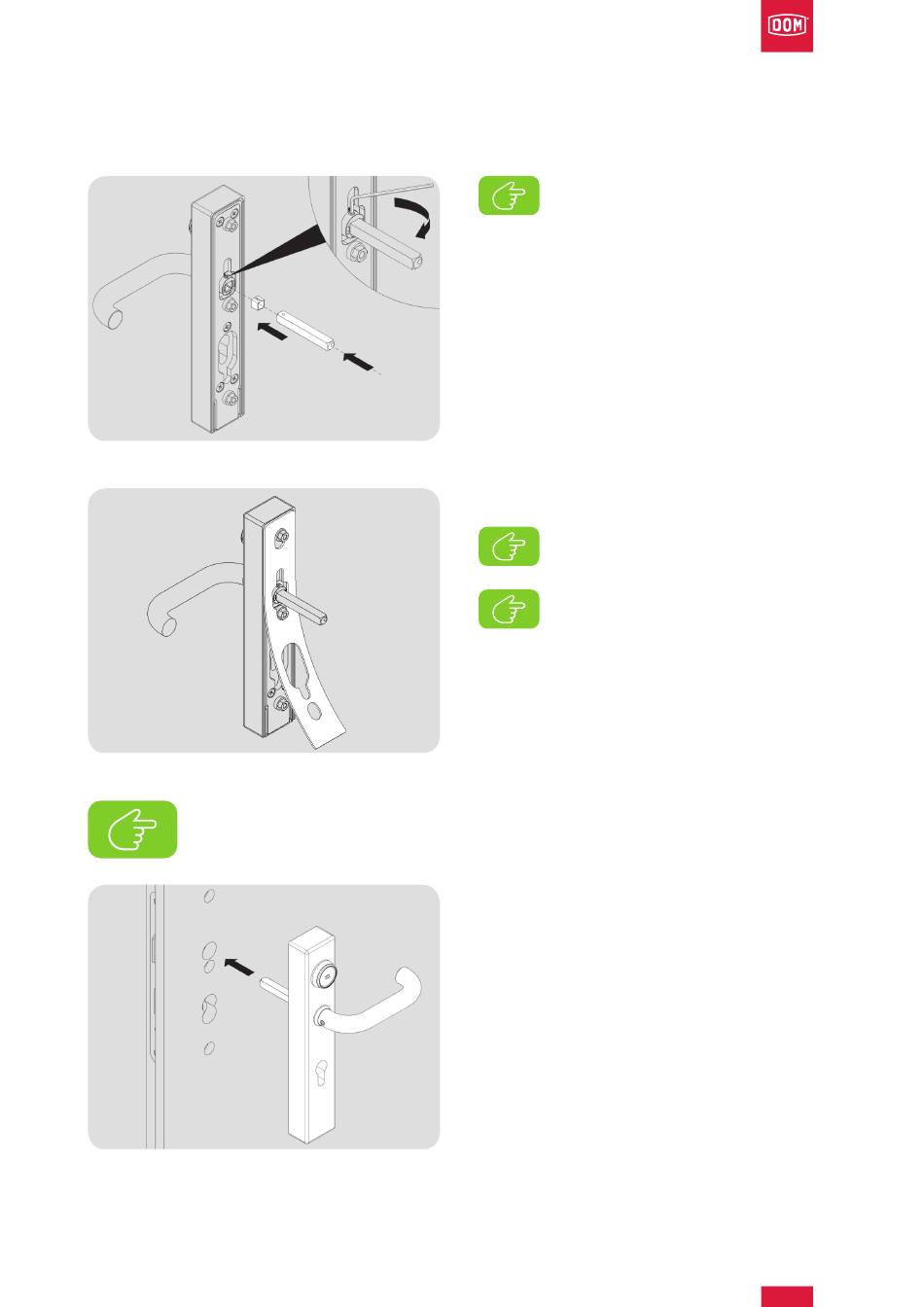 DOM