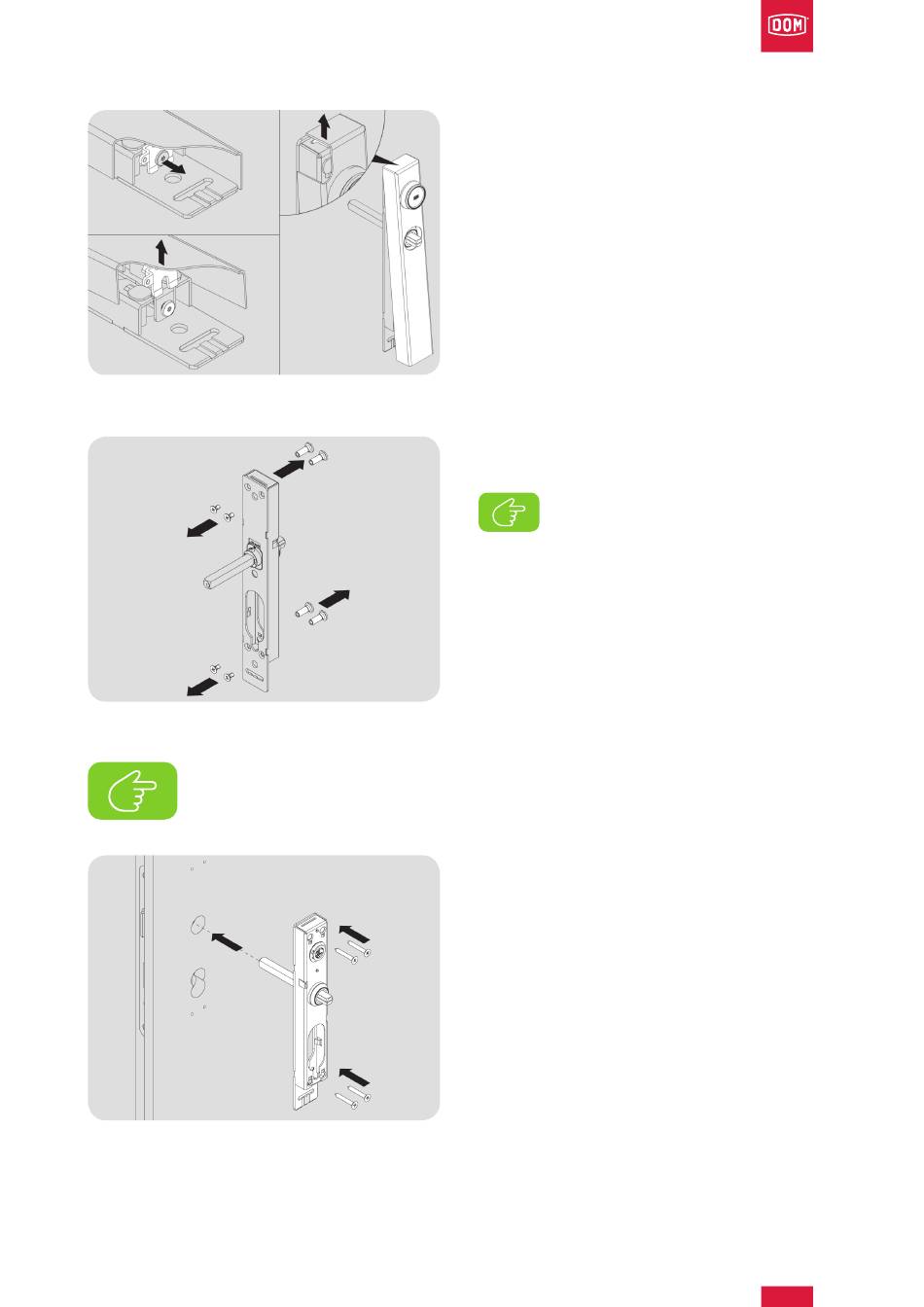 DOM