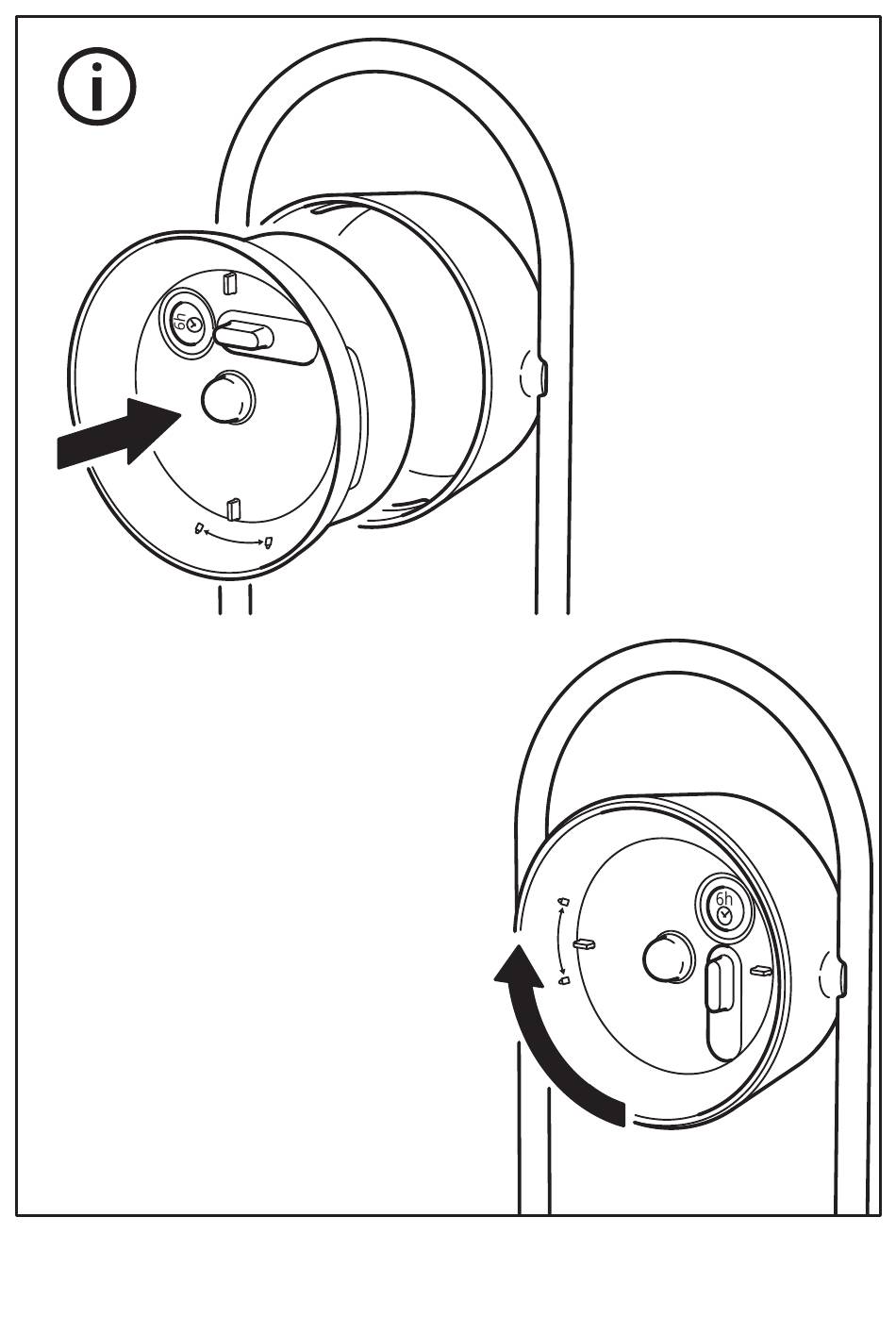 i

6h

6h