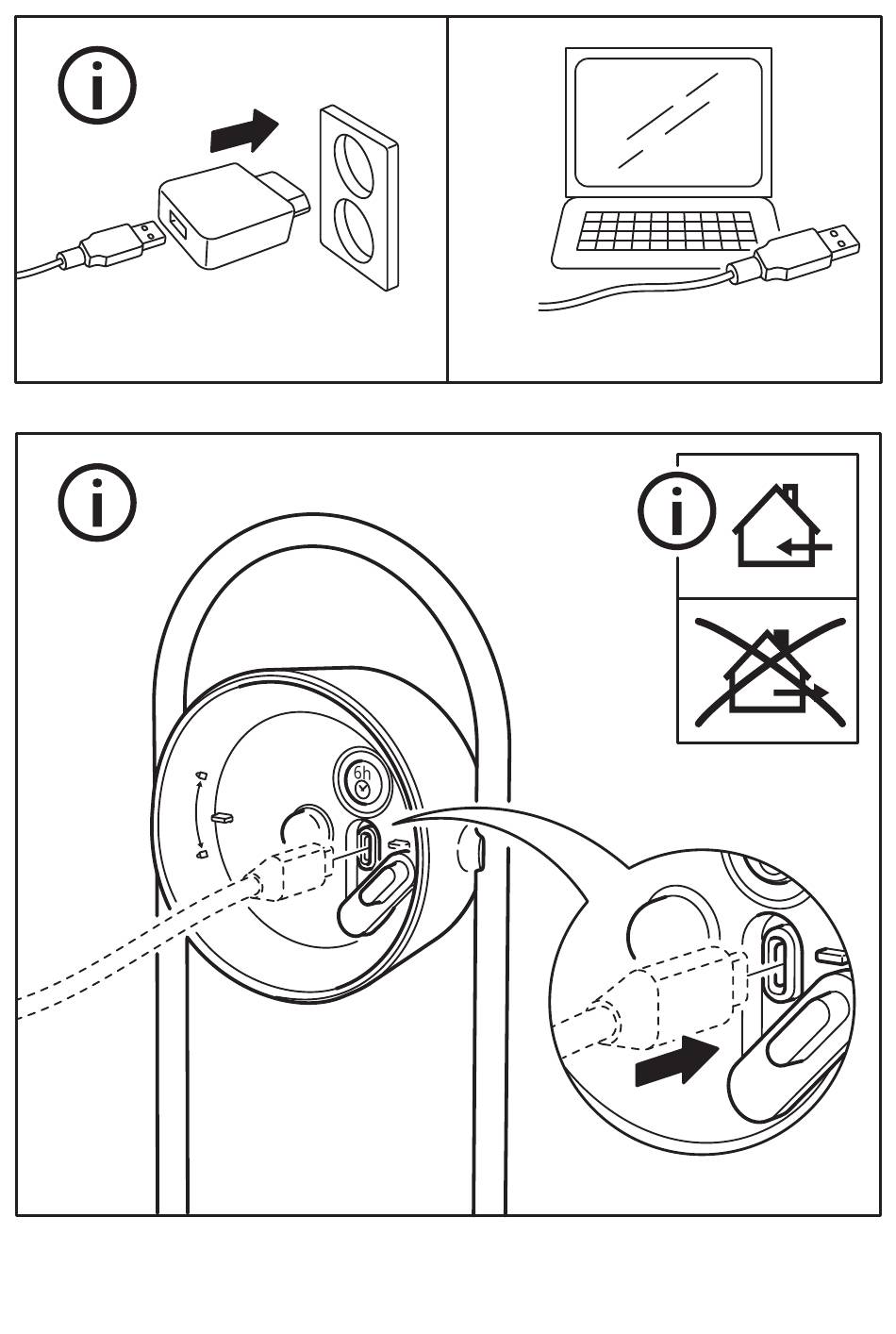 6h