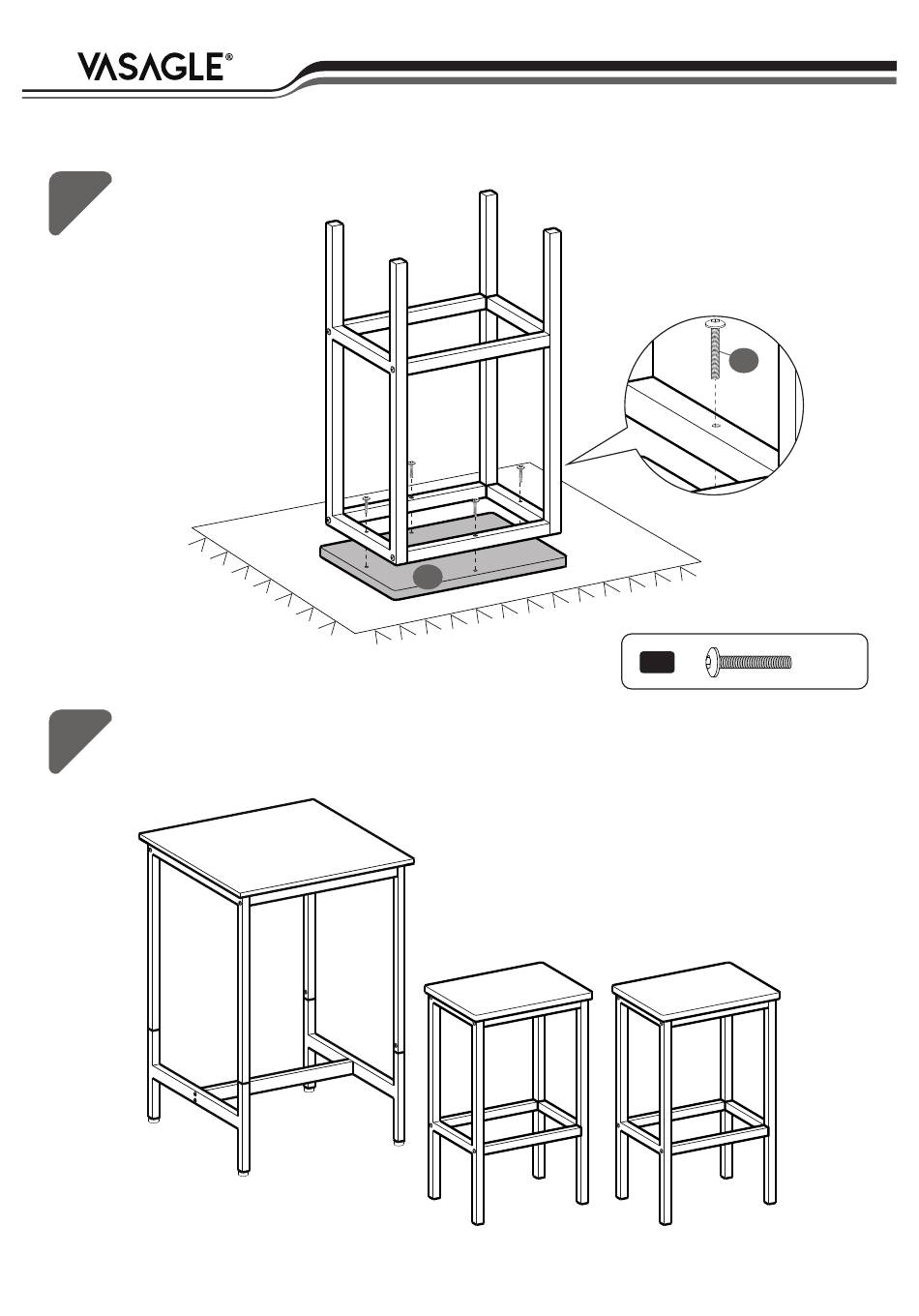 VASAGLE®