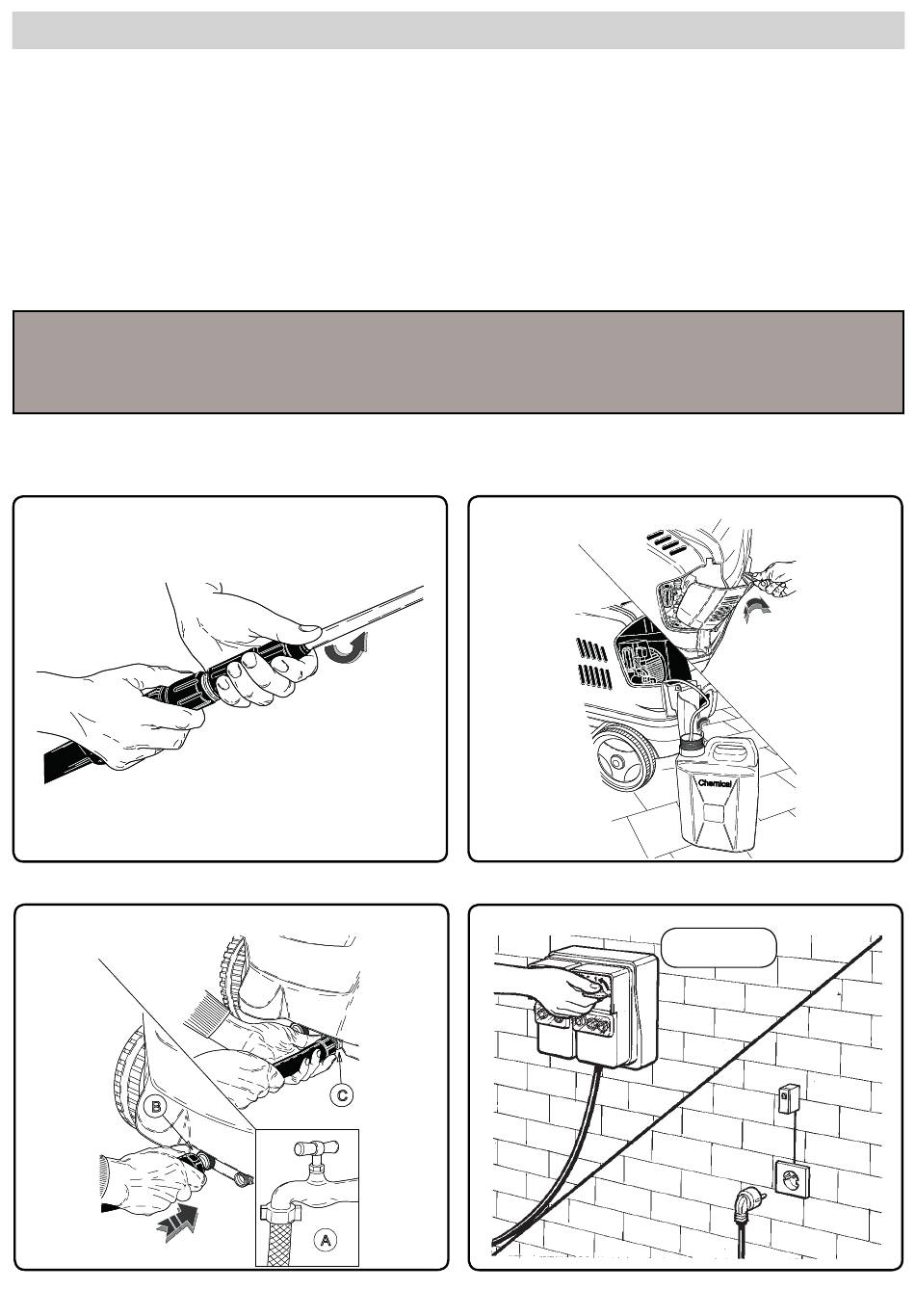 Chemical

B

C

A