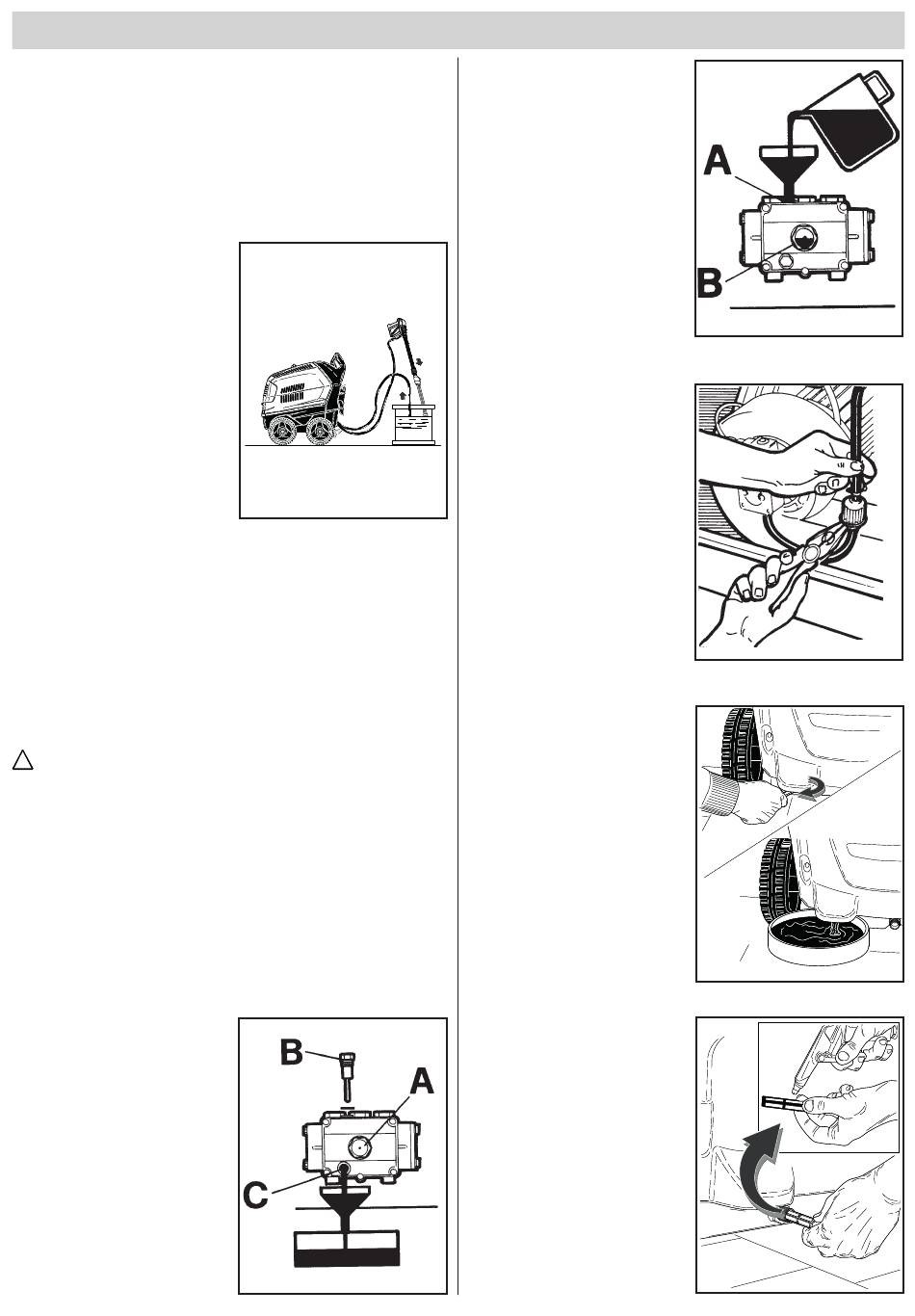 A

B

B

A

C