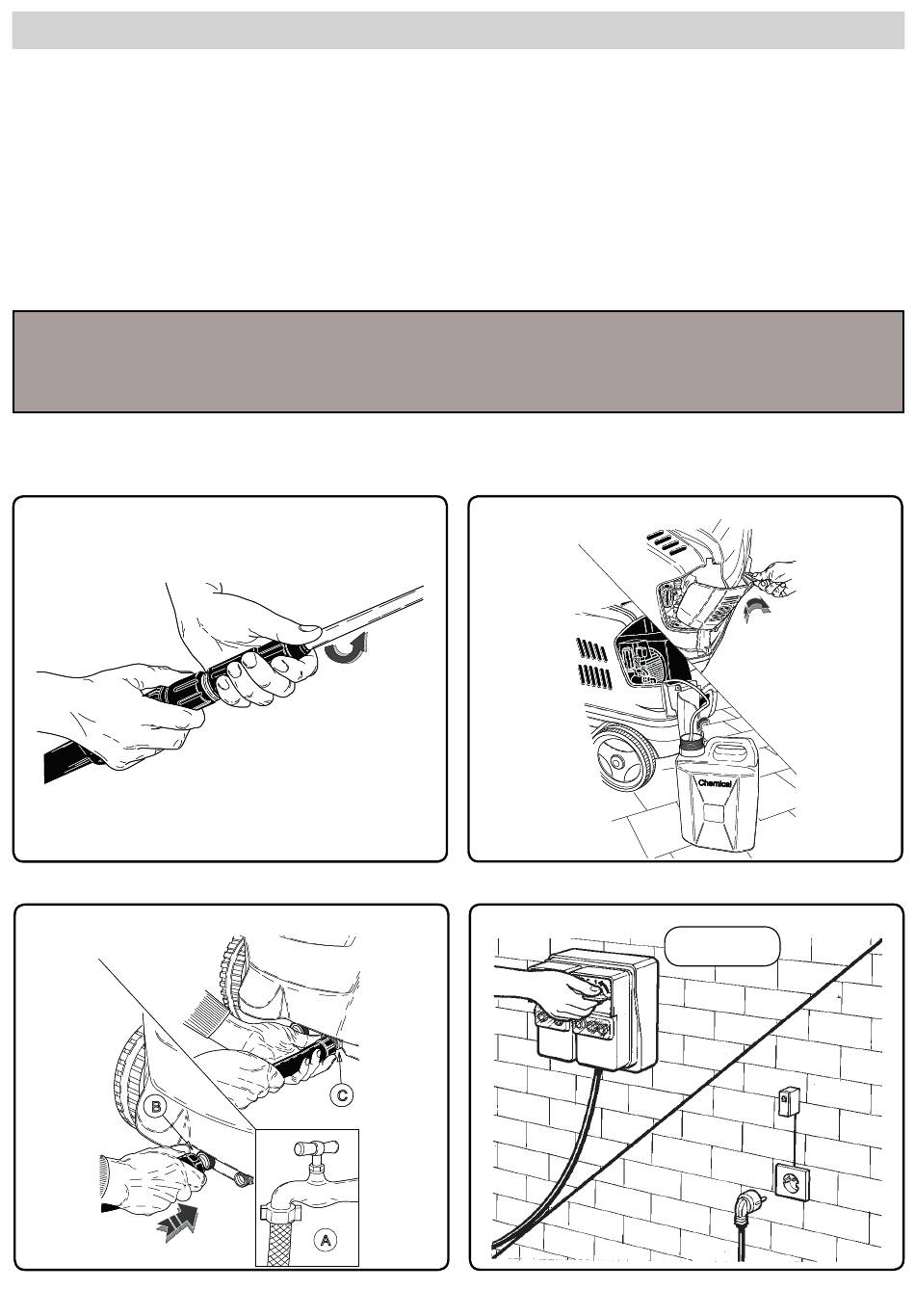 Chemical

B

C

A