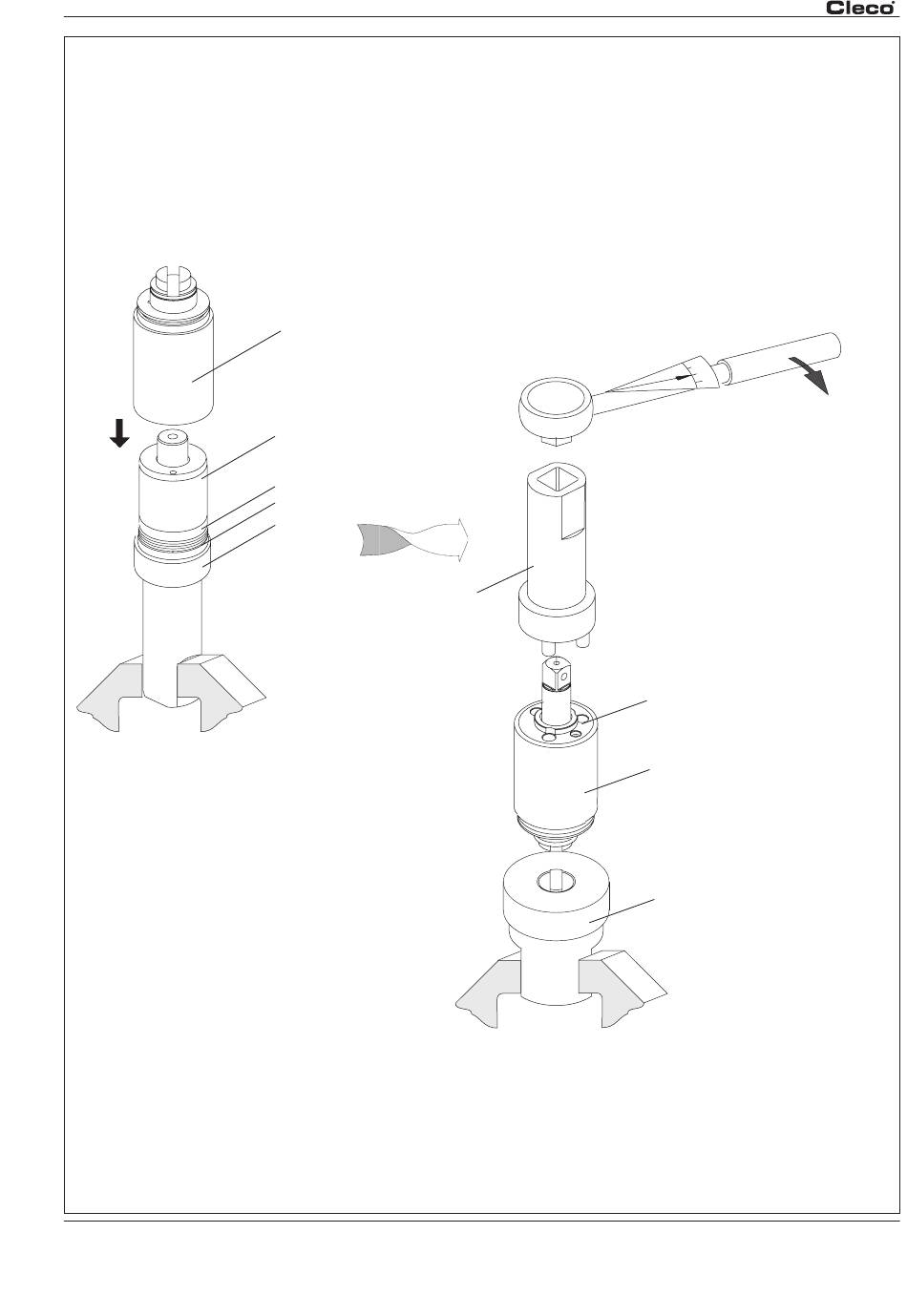 Cleco