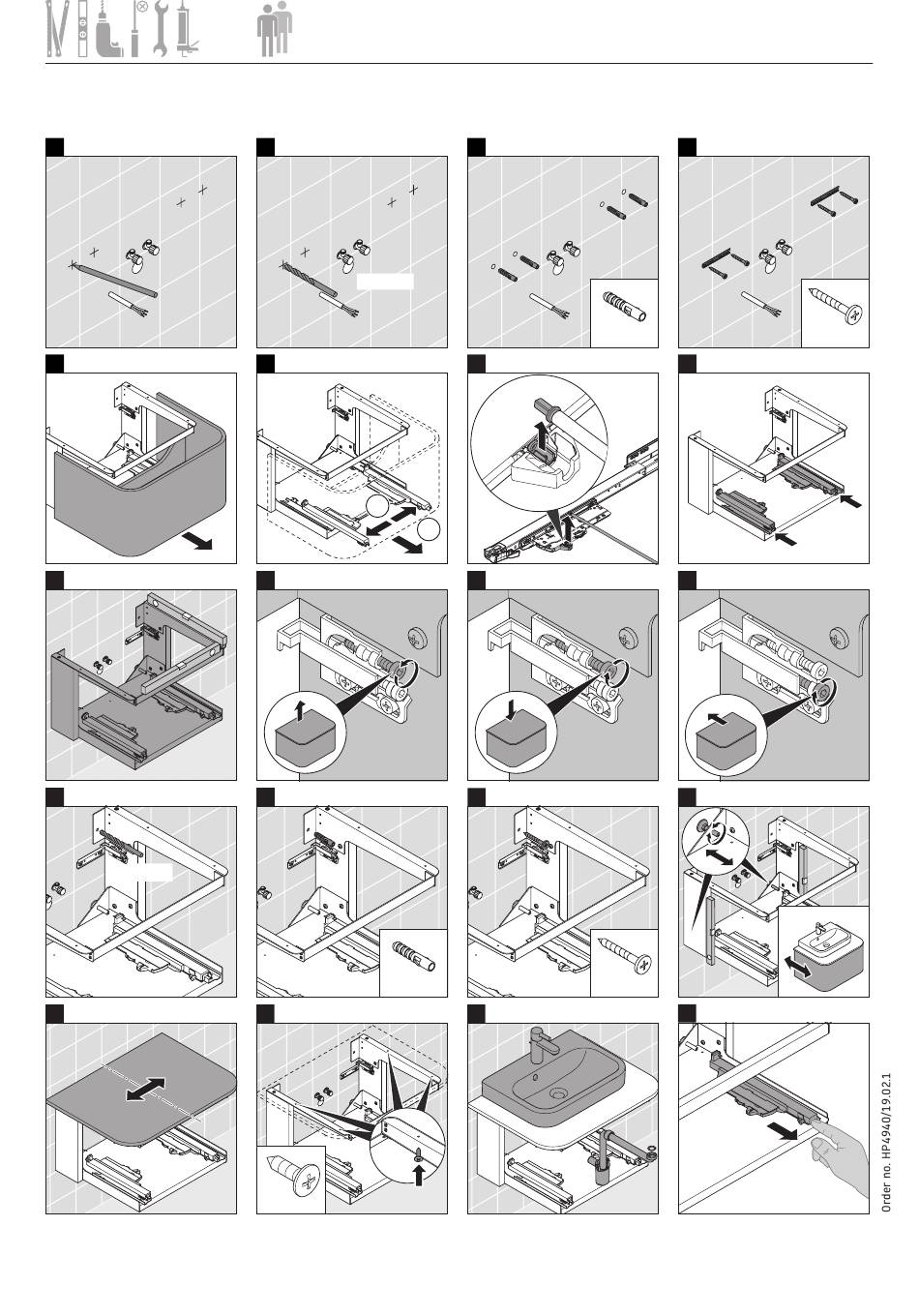 Order no. HP4940/19.02.1