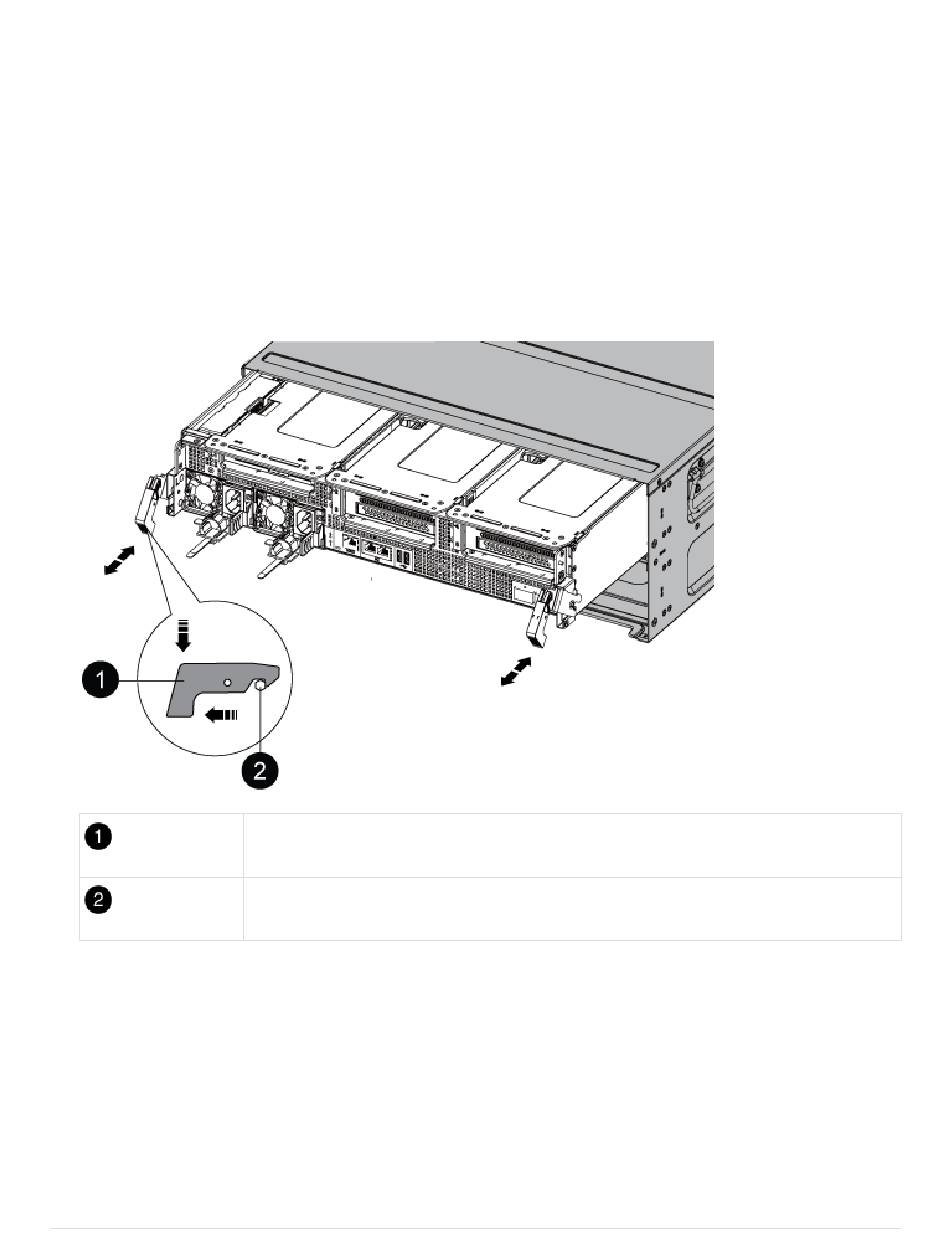 1
2

| 1 | |
|---|---|
| 2 | |