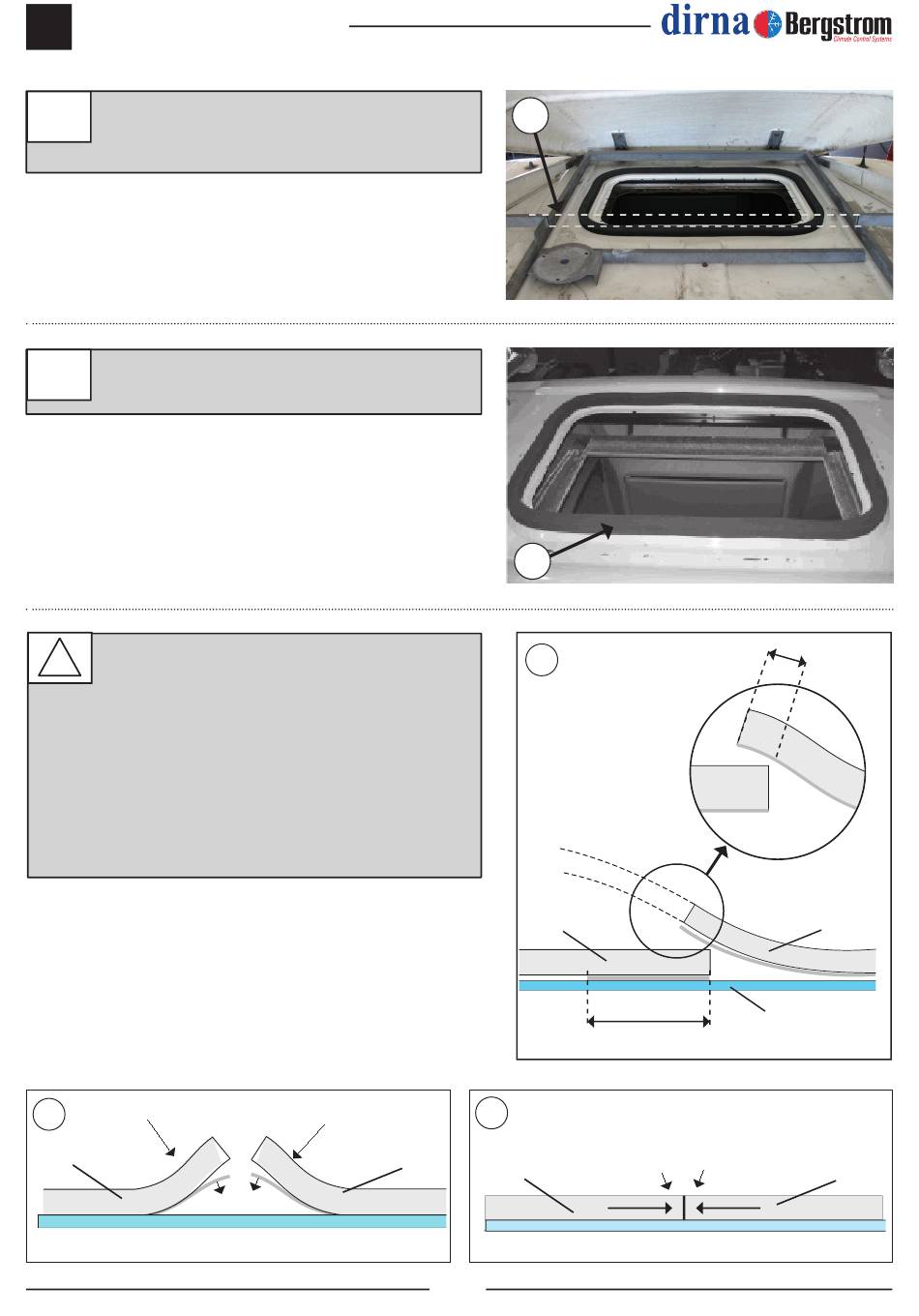 dirna Bergstrom
Climate Control Systems