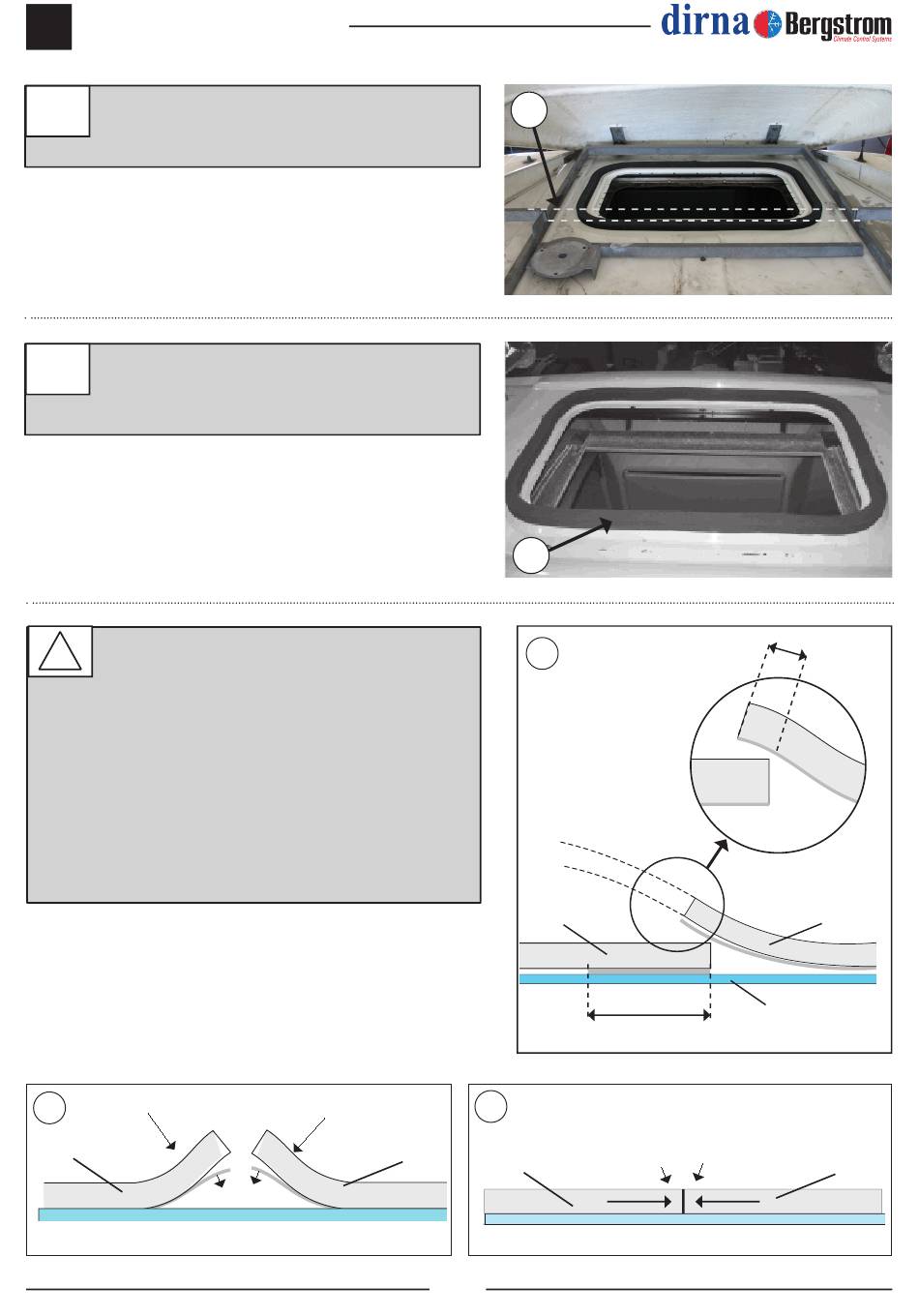 dirna Bergstrom
Climate Control Systems