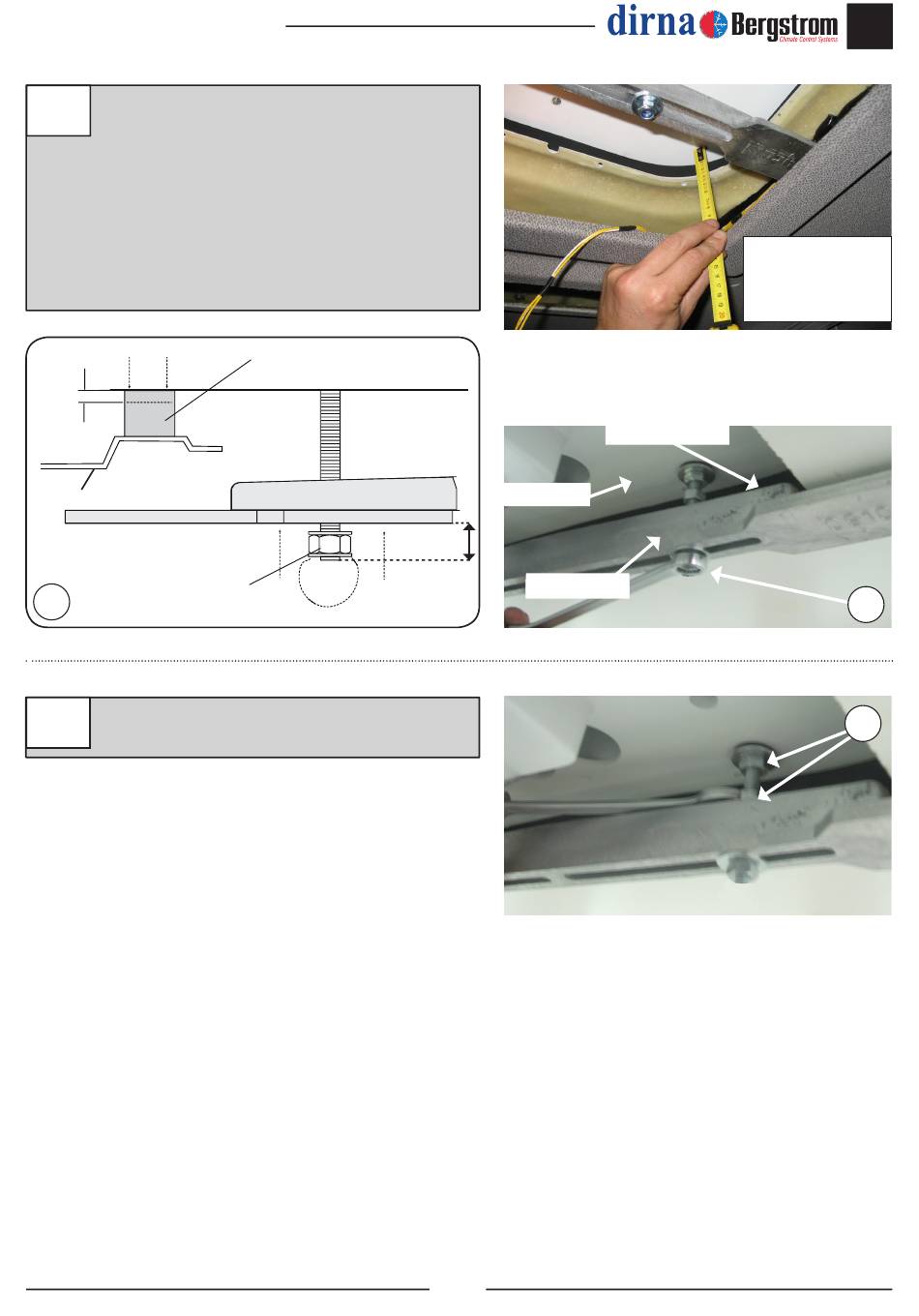 dirna Bergstrom
Climate Control Systems