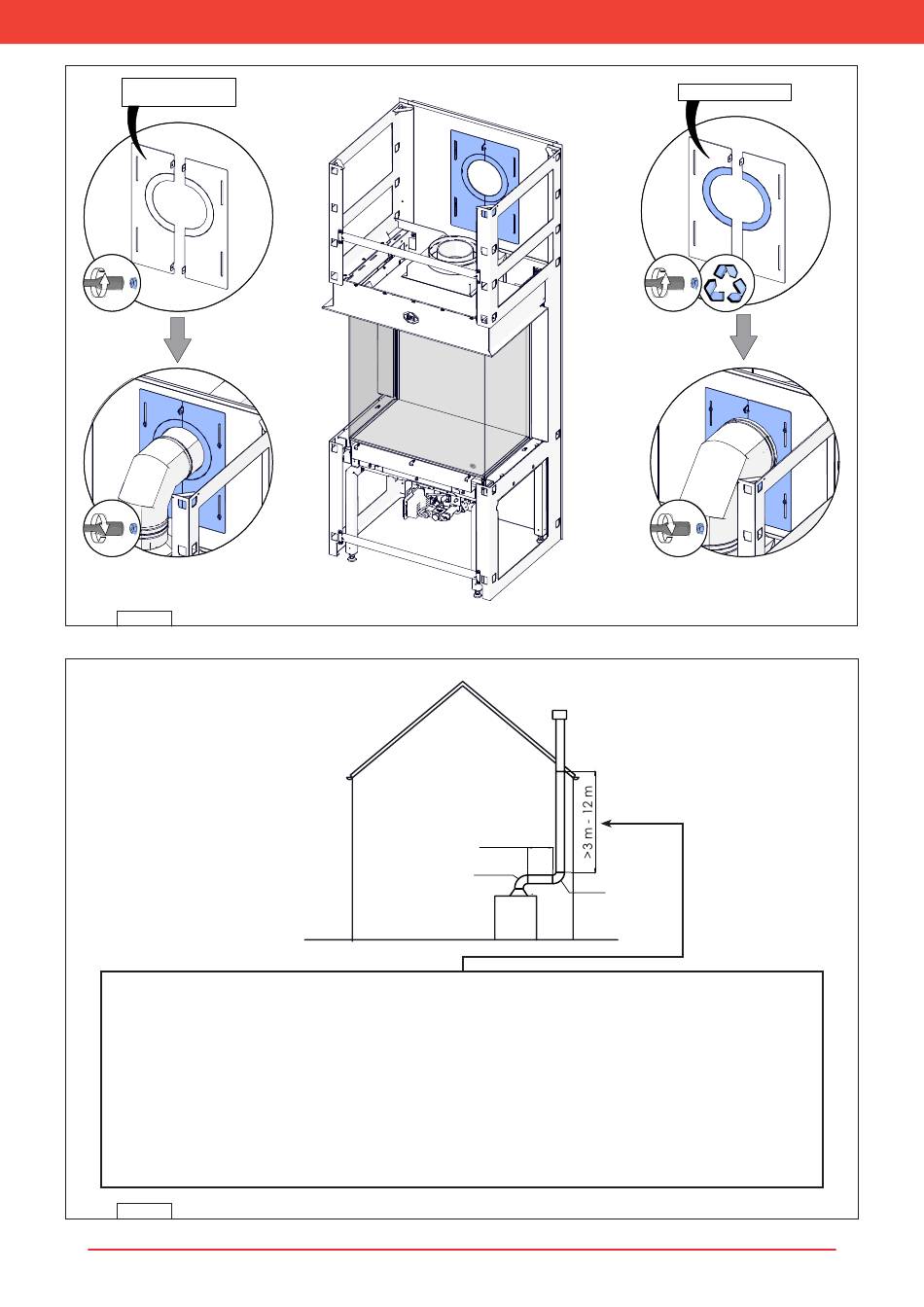 >3 m - 12 m