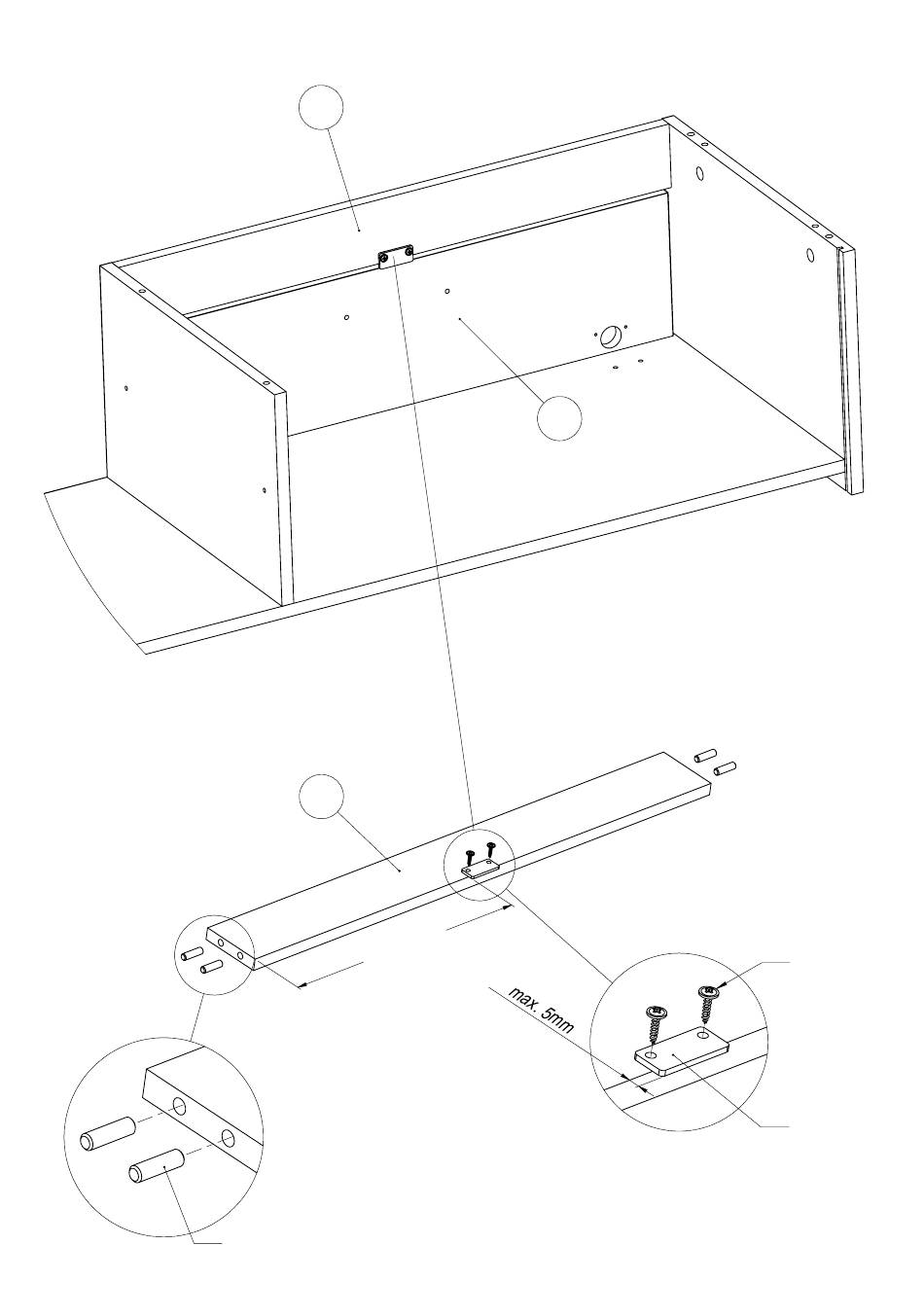 max. 5mm