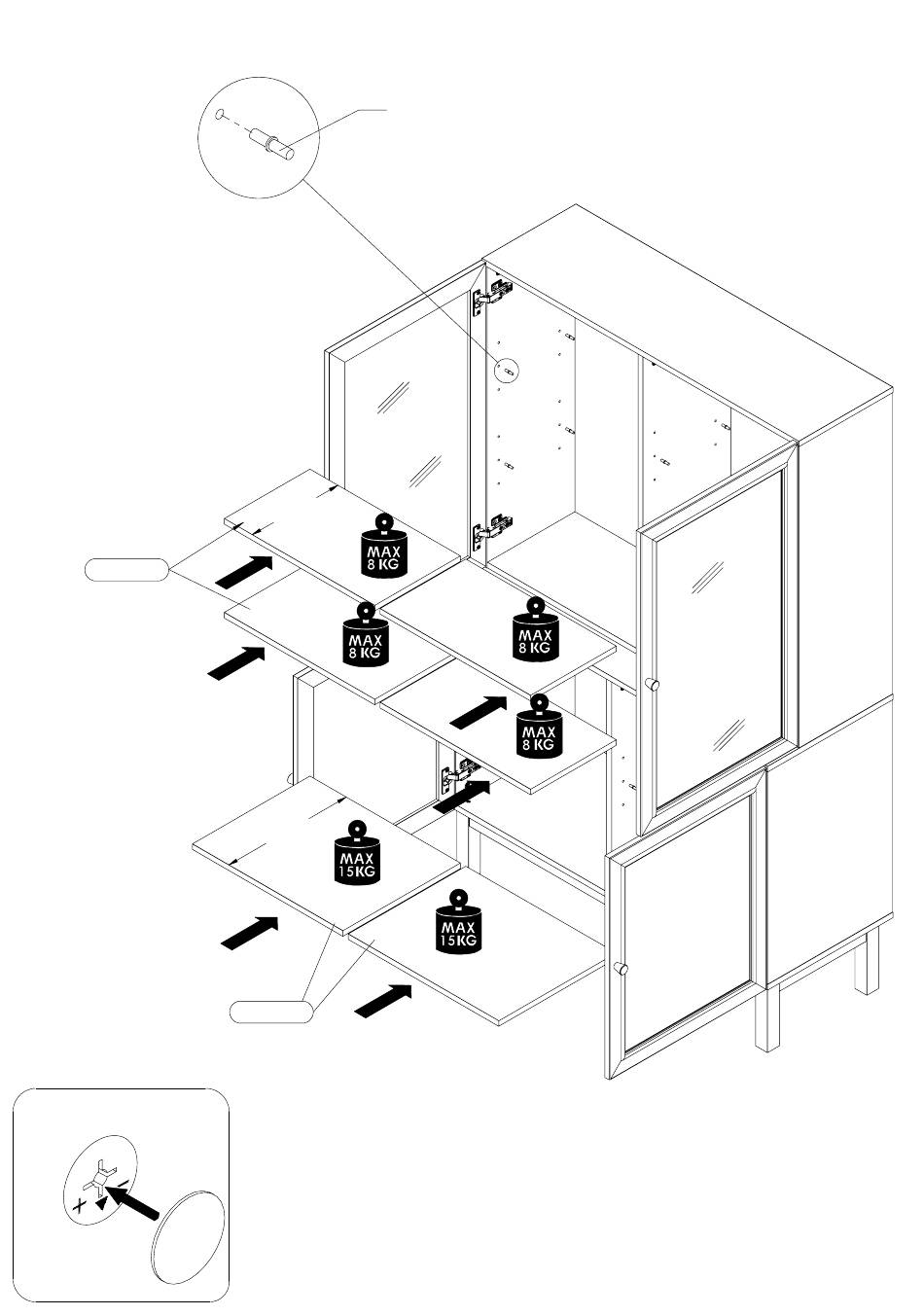 MAX 8 KG

MAX 8 KG

MAX 8 KG

MAX 8 KG

MAX 15KG

MAX 15KG

+

-