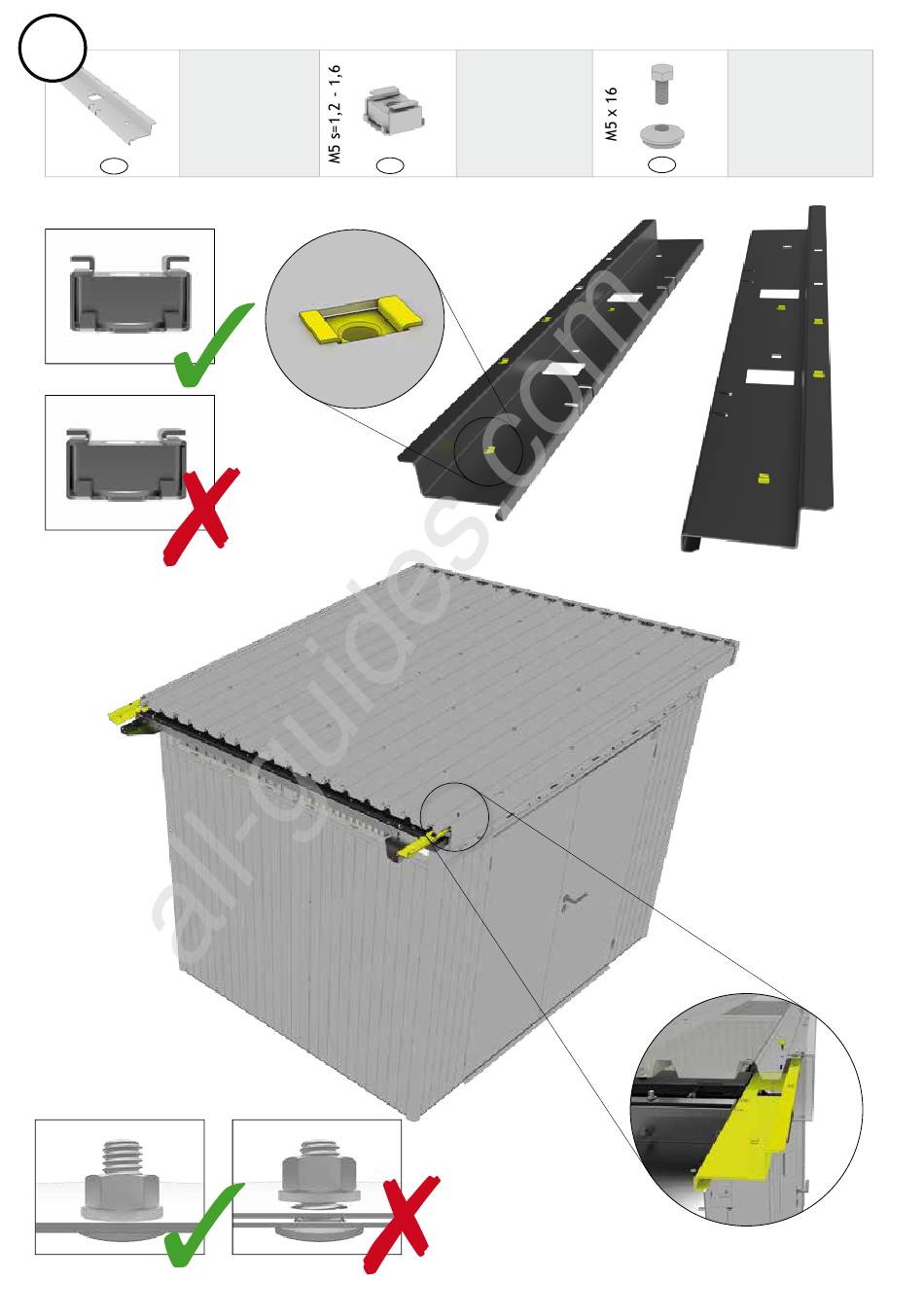 M5 s=1,2 - 1,6

M5 x 16

all-guides.com