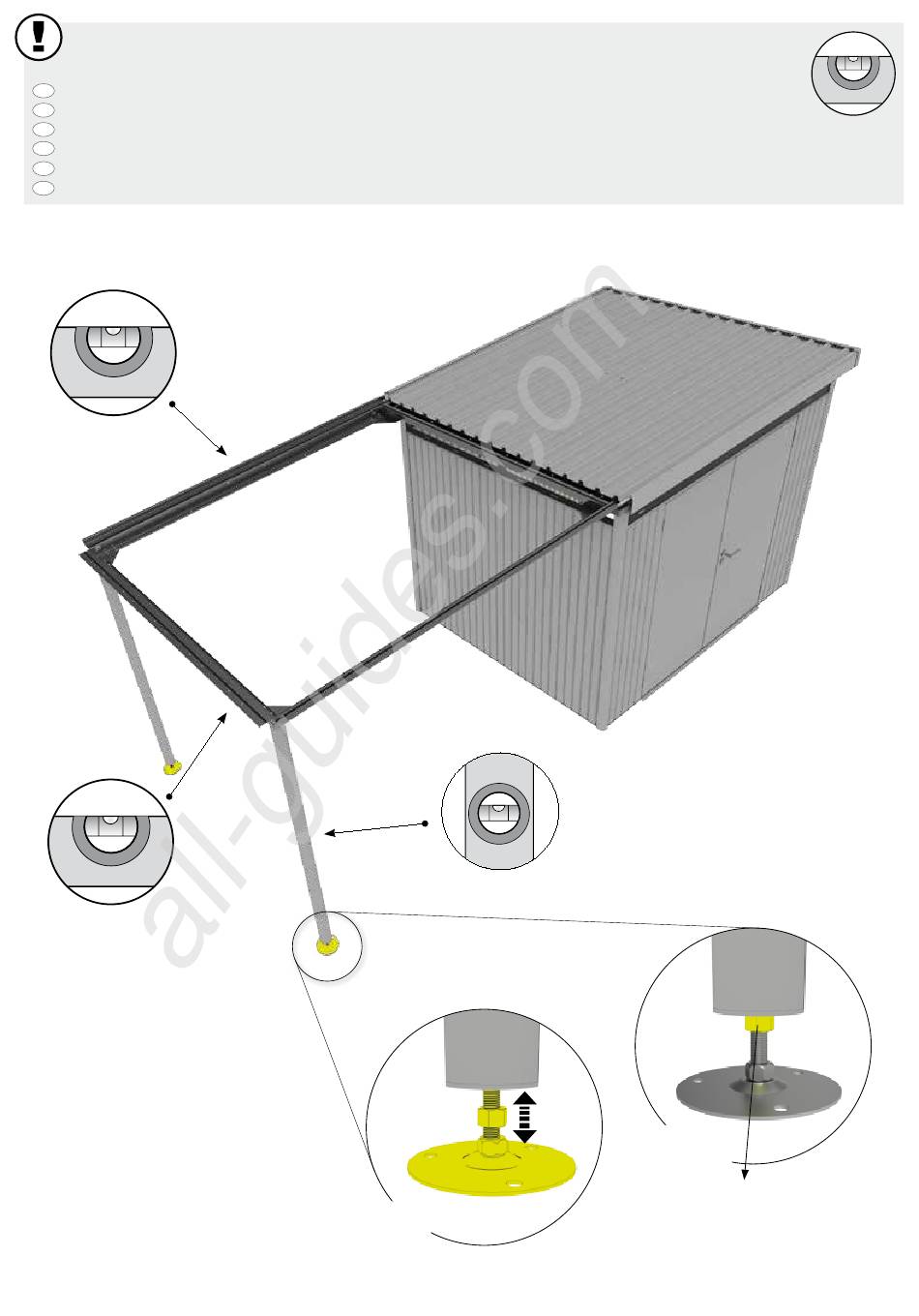 all-guides.com