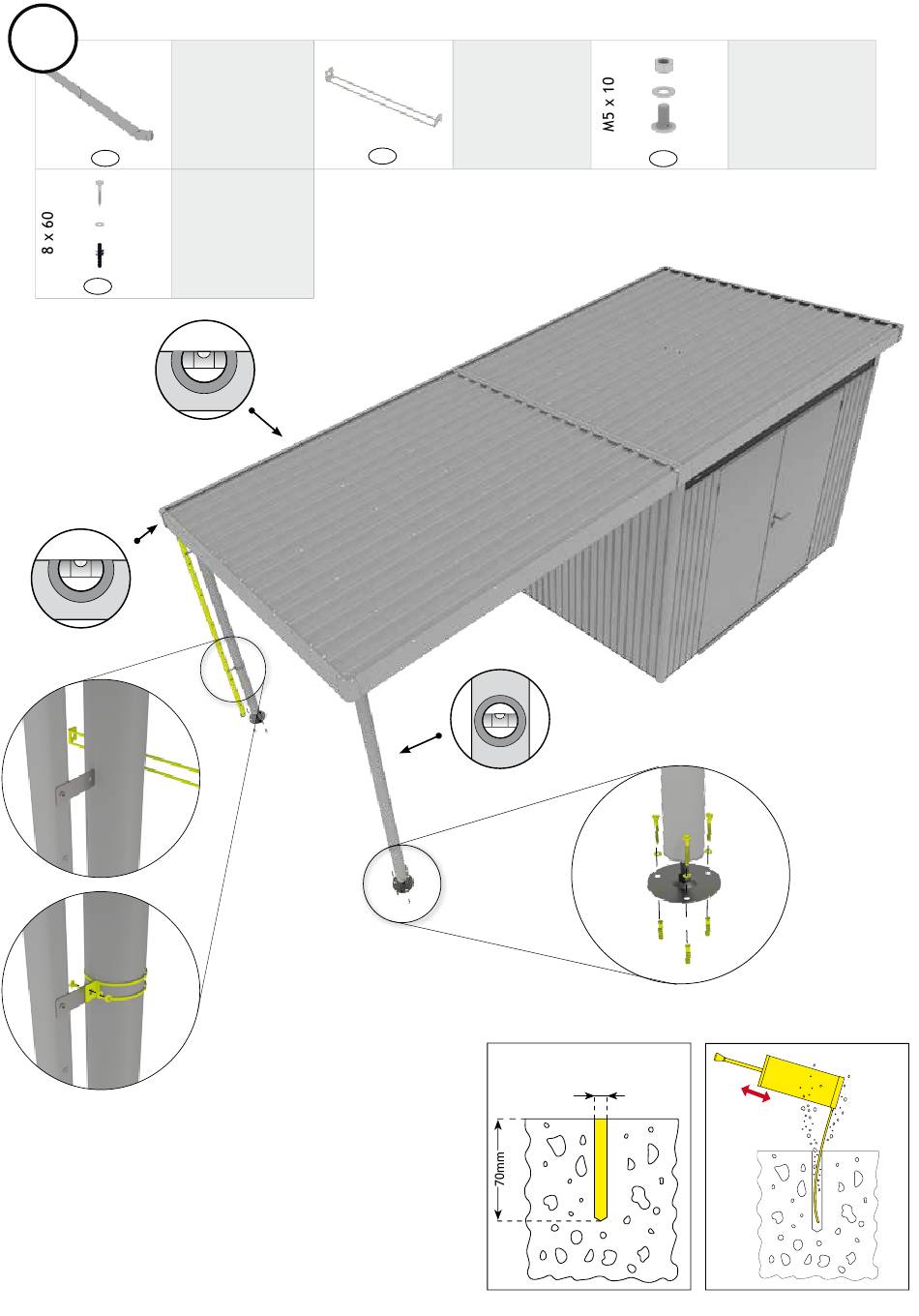 M5 x 10

8 x 60

70mm