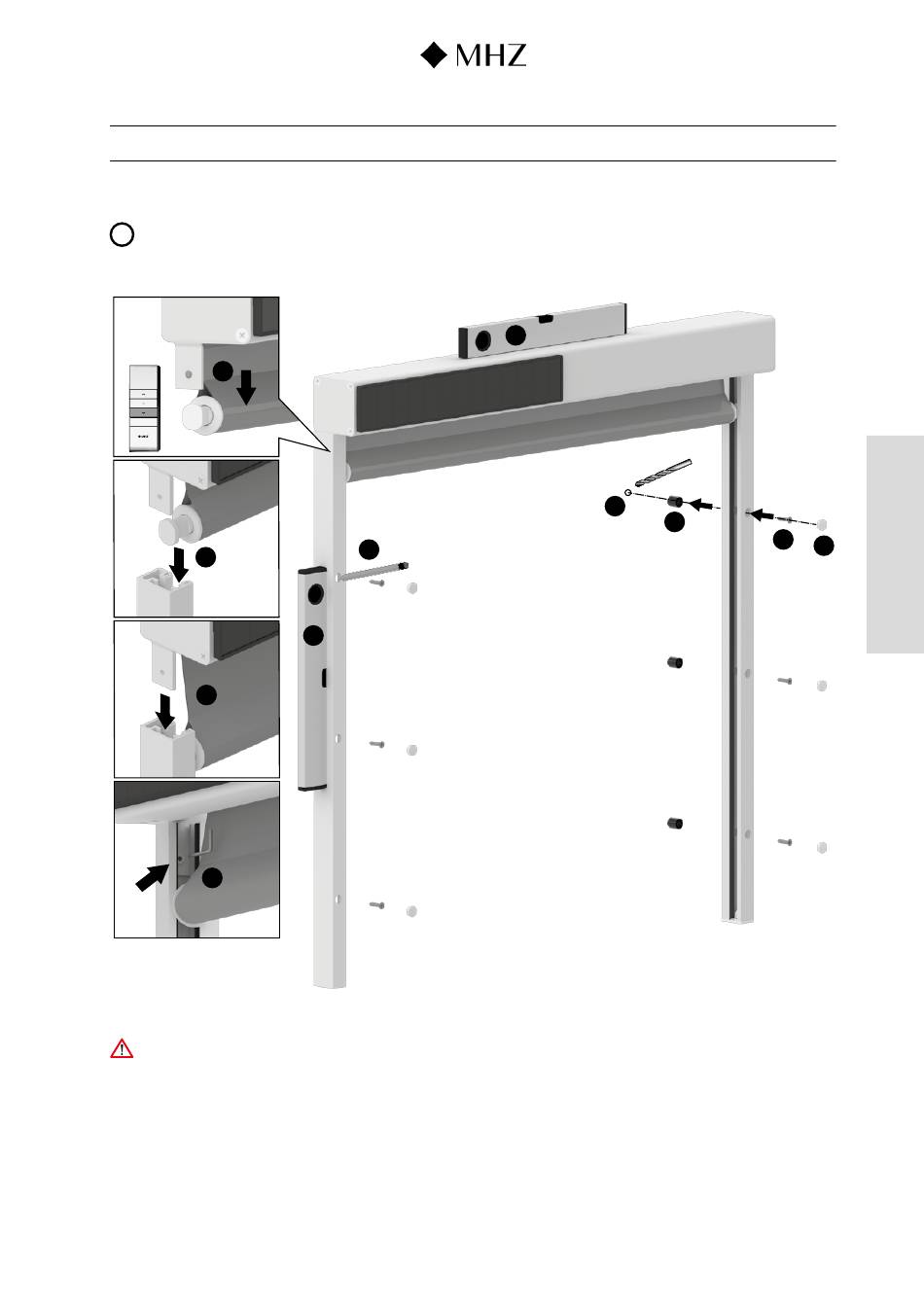 MHZ