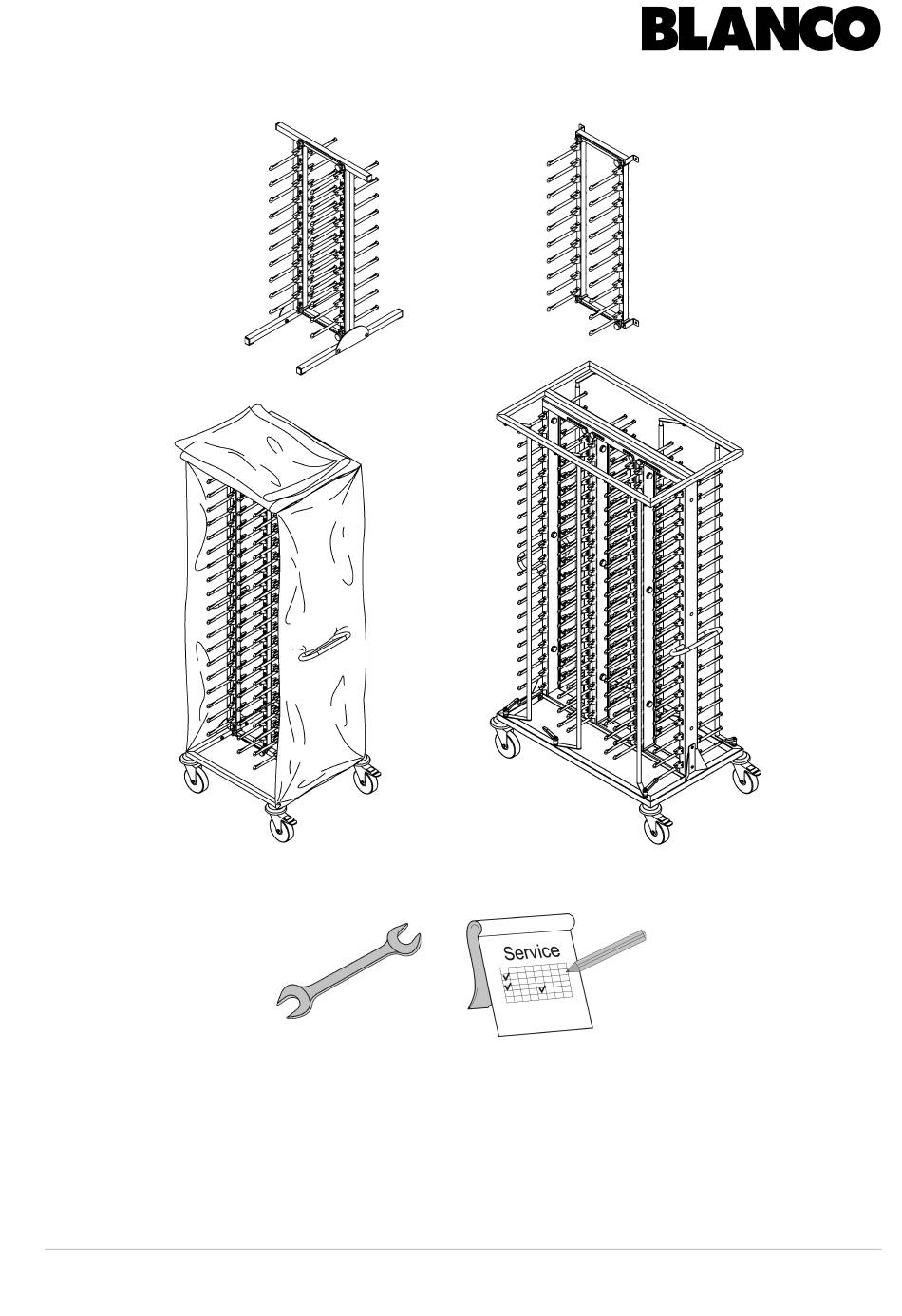 BLANCO

Service