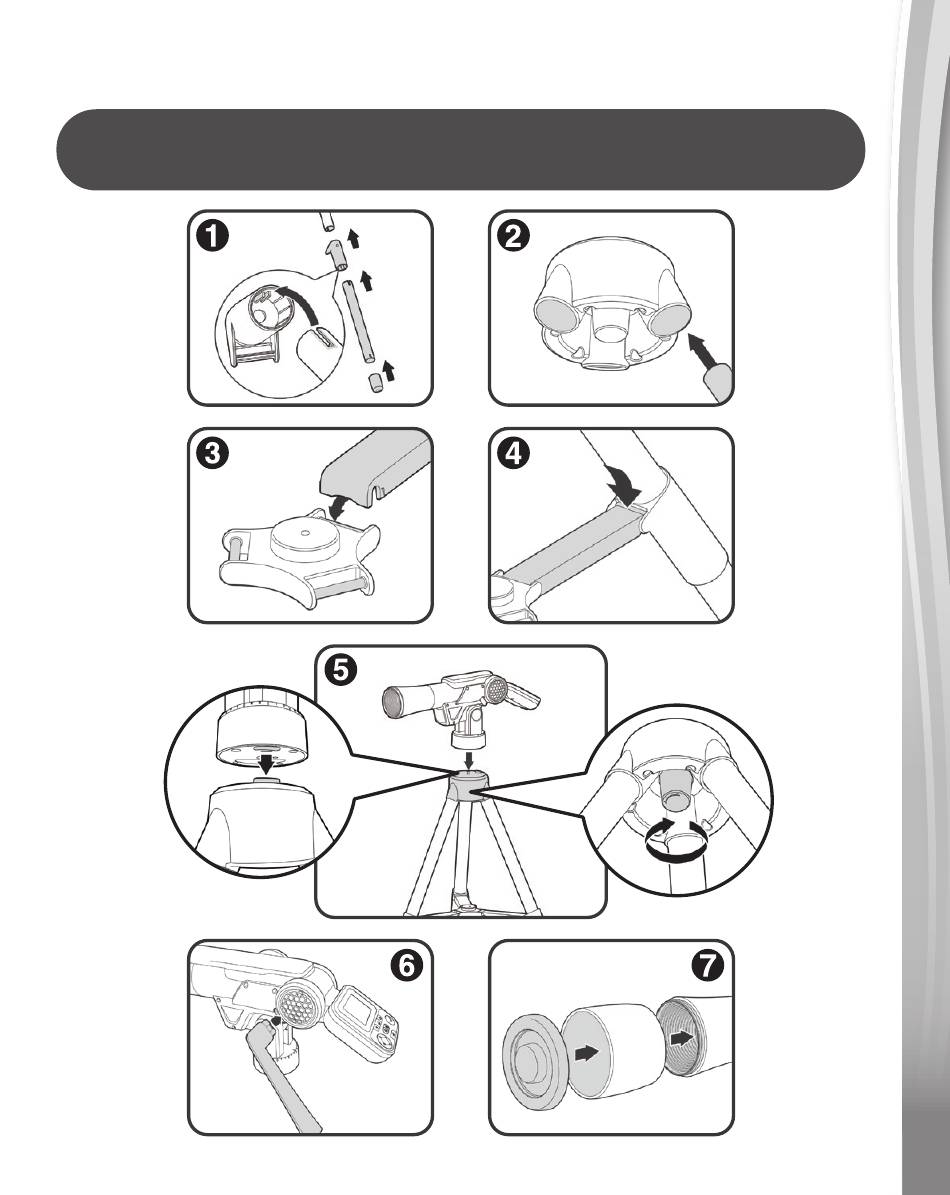 1

2

3

4

5

6

7